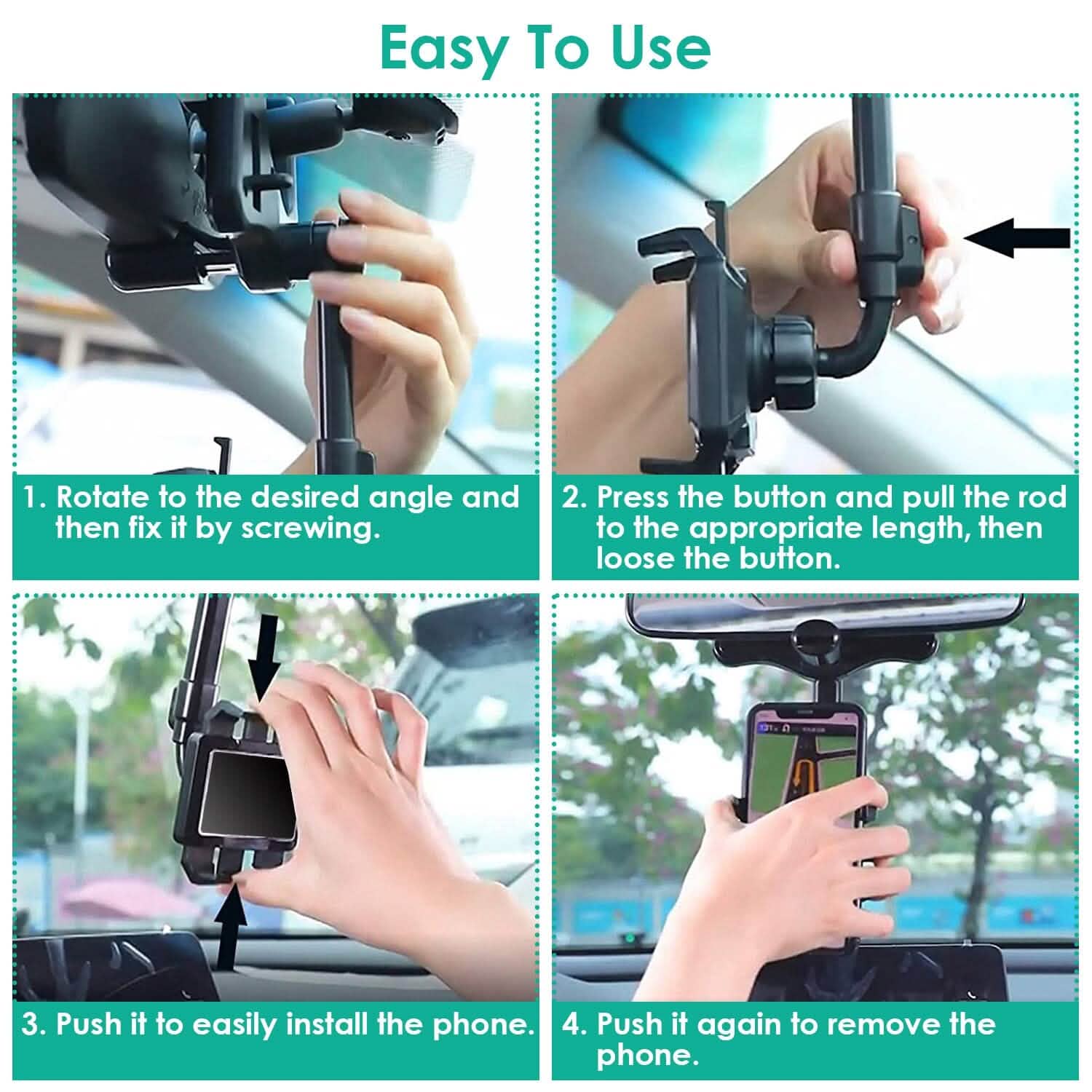 Easy To Use

1. Rotate to the desired angle and then fix it by screwing.

2. Press the button and pull the rod to the appropriate length, then loose the button.

3. Push it to easily install the phone.

4. Push it again to remove the phone.