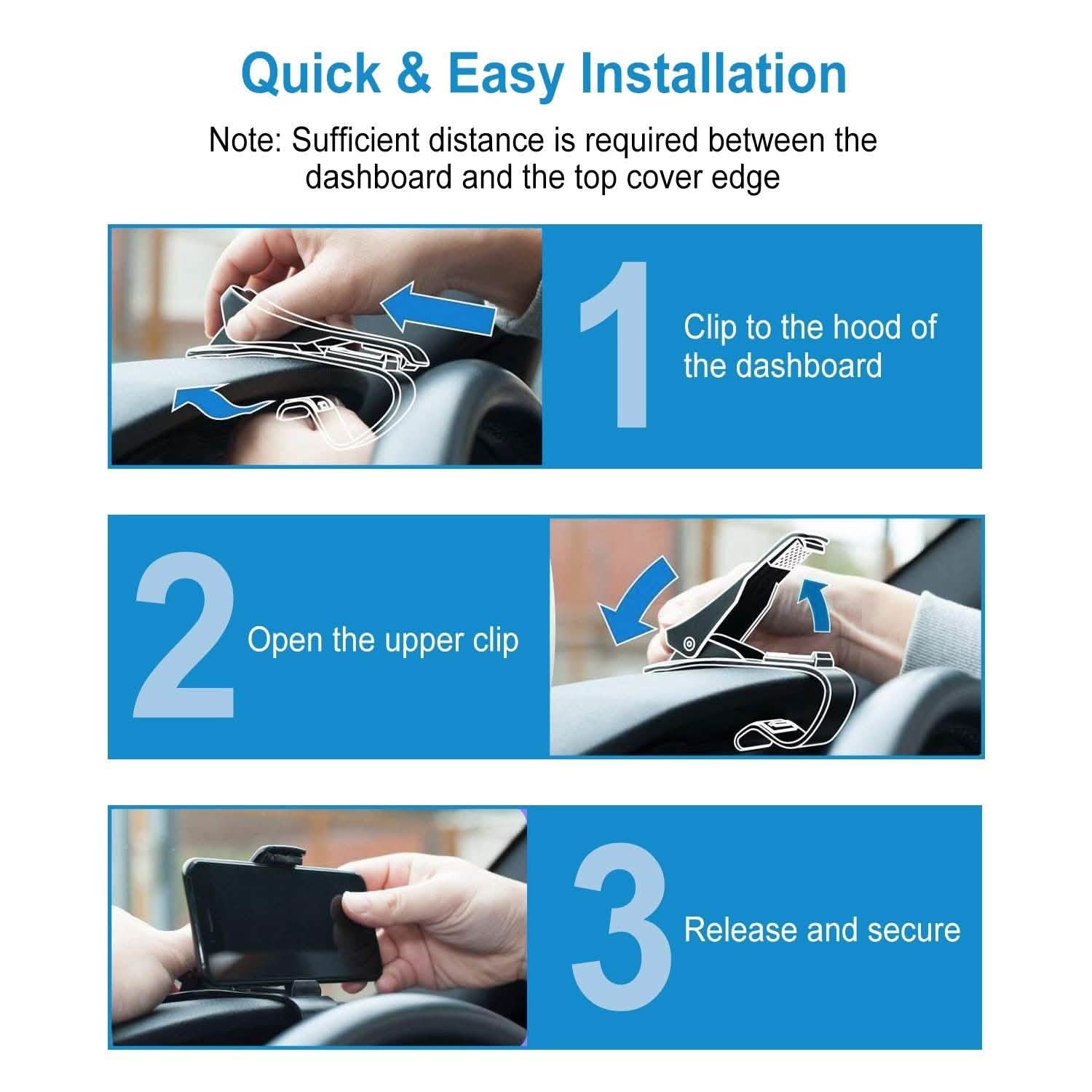 Quick & Easy Installation

Note: Sufficient distance is required between the dashboard and the top cover edge

1

Clip to the hood of the dashboard

2

Open the upper clip

3

Release and secure