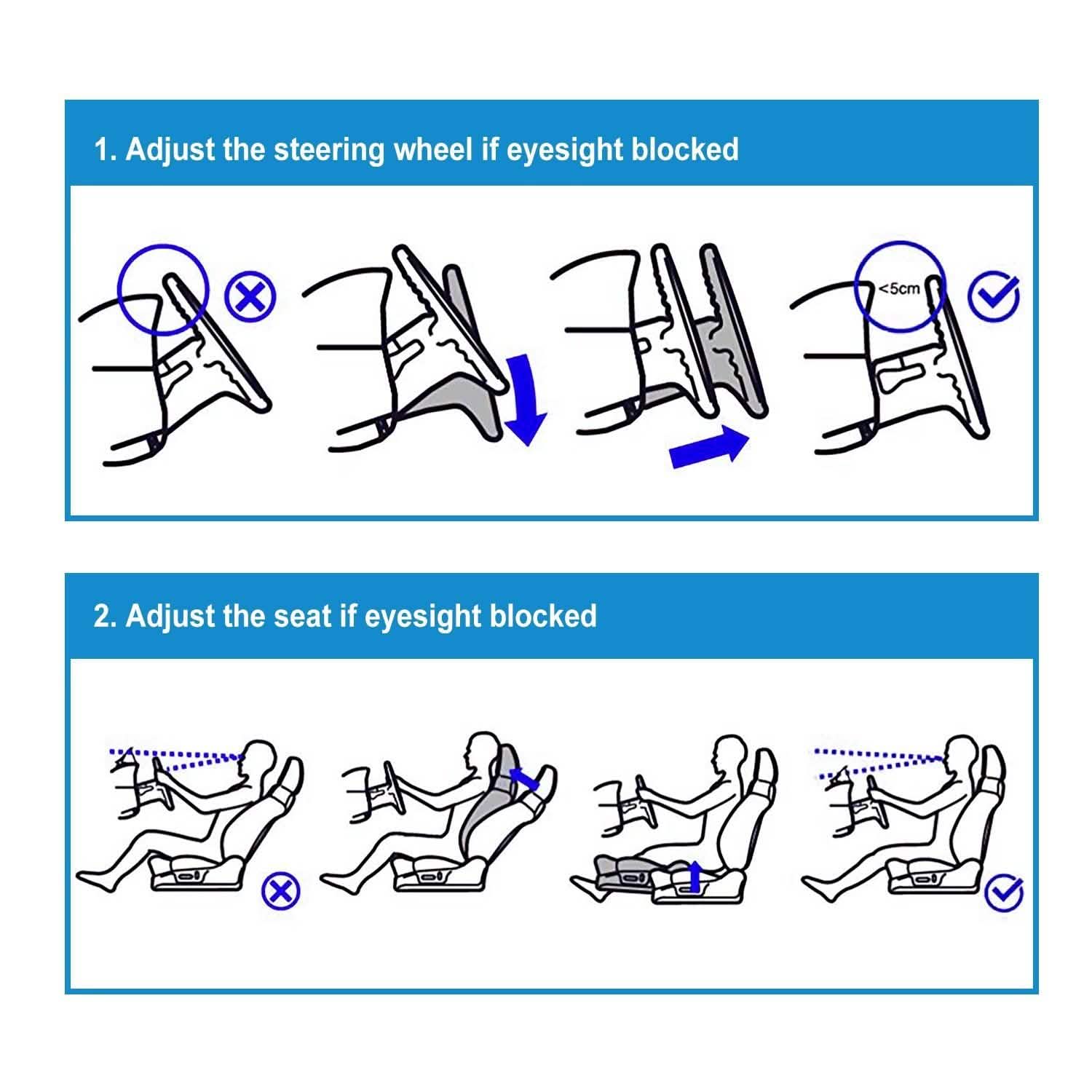 1. Adjust the steering wheel if eyesight blocked

<5cm

2. Adjust the seat if eyesight blocked