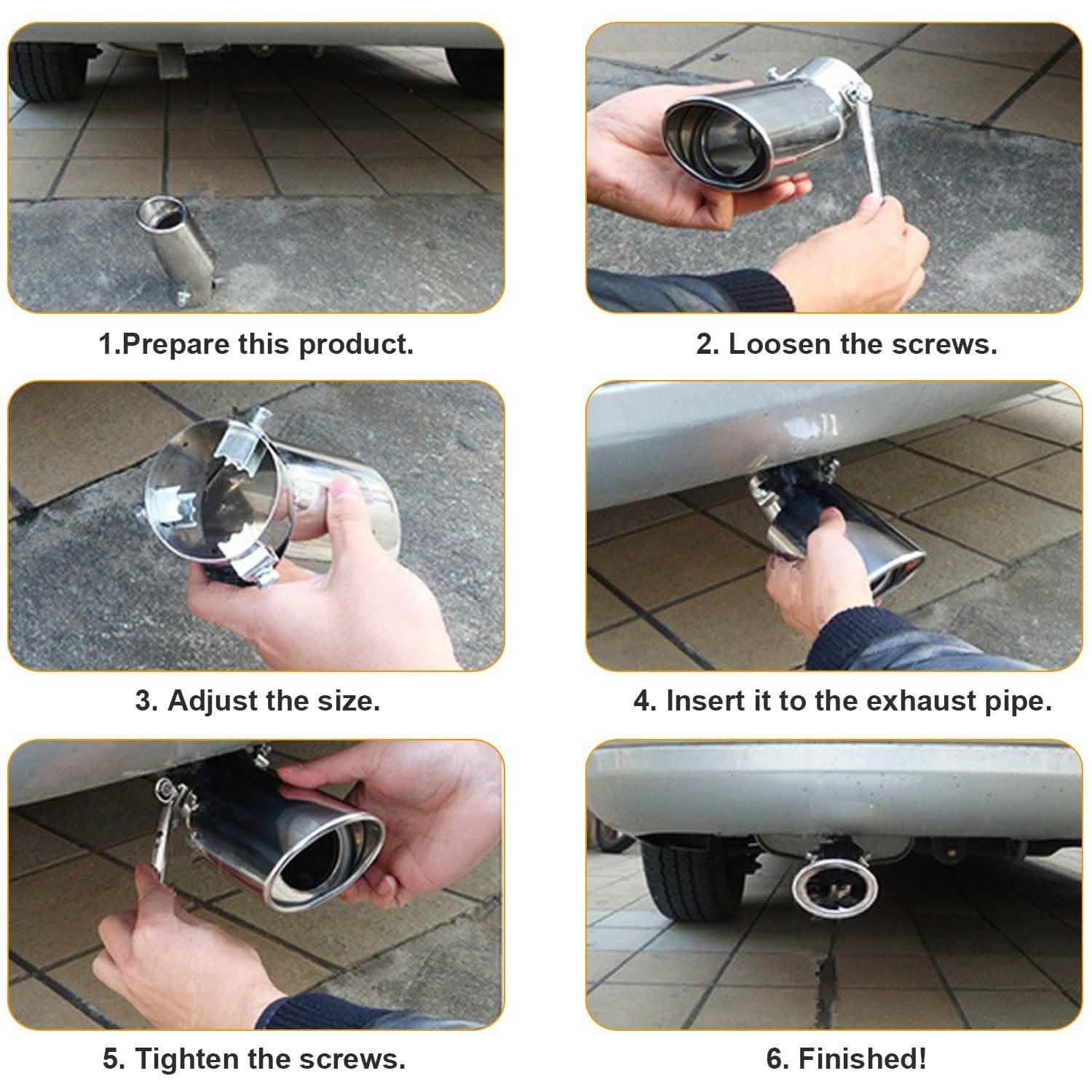 1.Prepare this product.

2. Loosen the screws.

3. Adjust the size.

4. Insert it to the exhaust pipe.

5. Tighten the screws.

6. Finished!