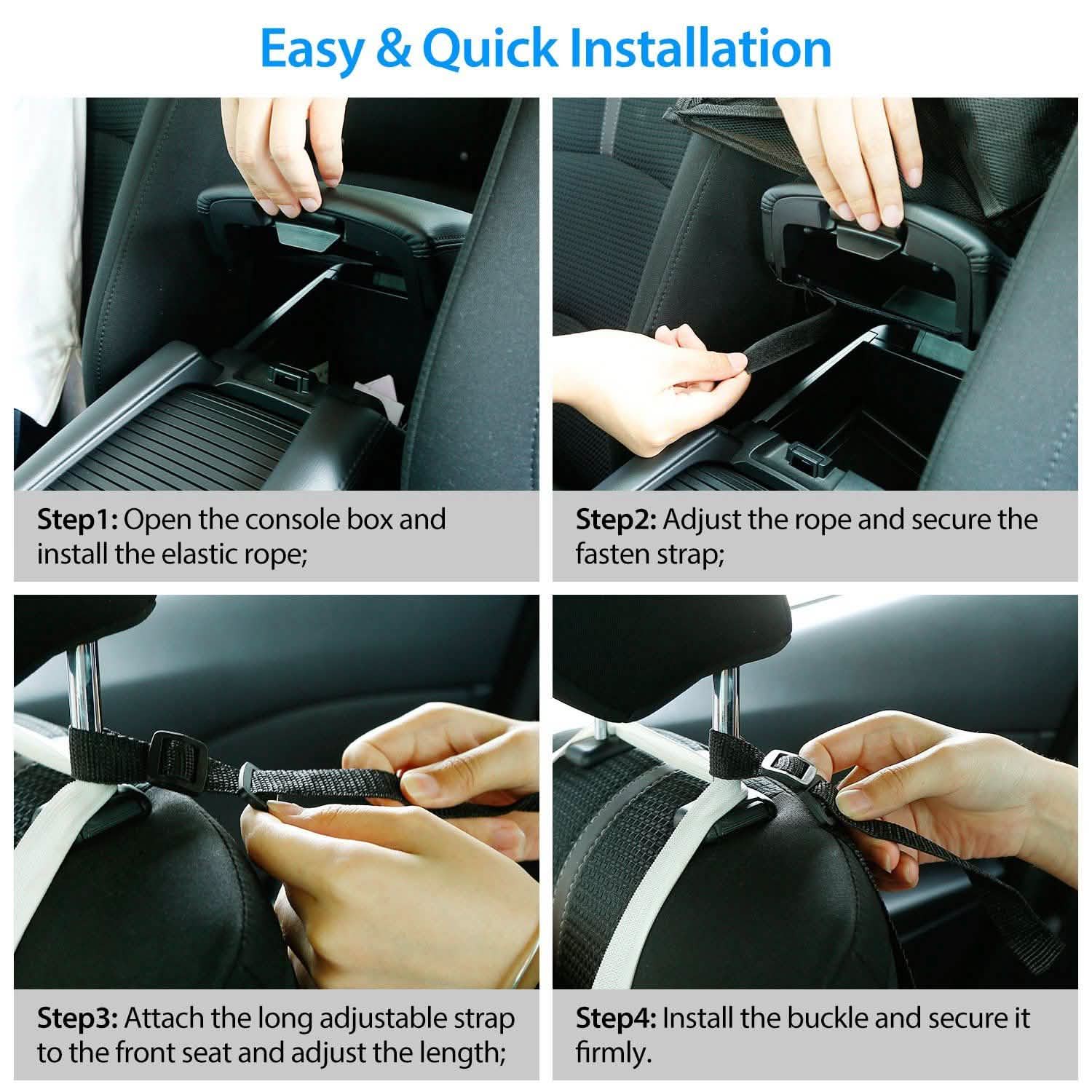 Easy & Quick Installation

Step1: Open the console box and install the elastic rope;

Step2: Adjust the rope and secure the fasten strap;

Step3: Attach the long adjustable strap to the front seat and adjust the length;

Step4: Install the buckle and secure it firmly.