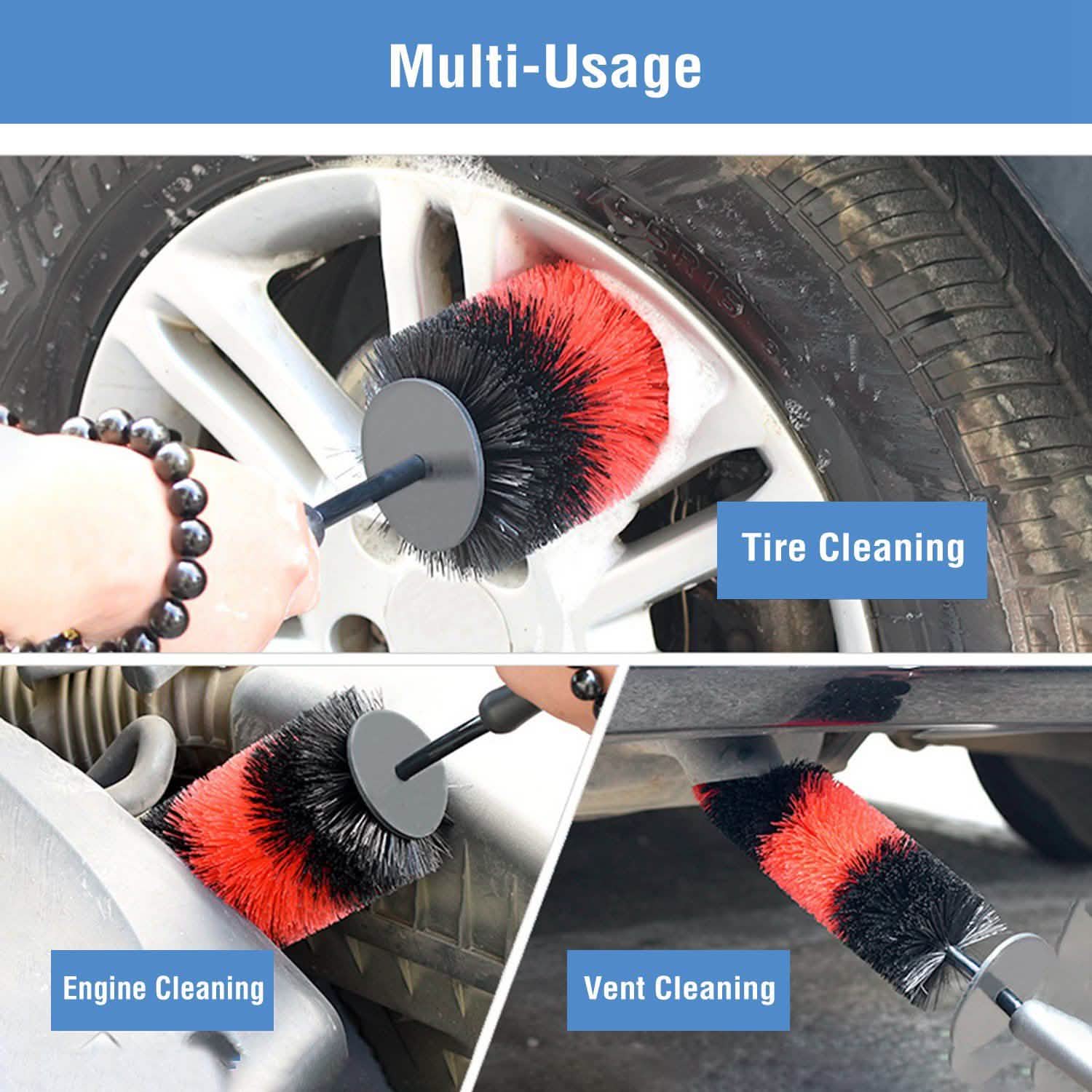 Multi-Usage

Tire Cleaning

Engine Cleaning

Vent Cleaning