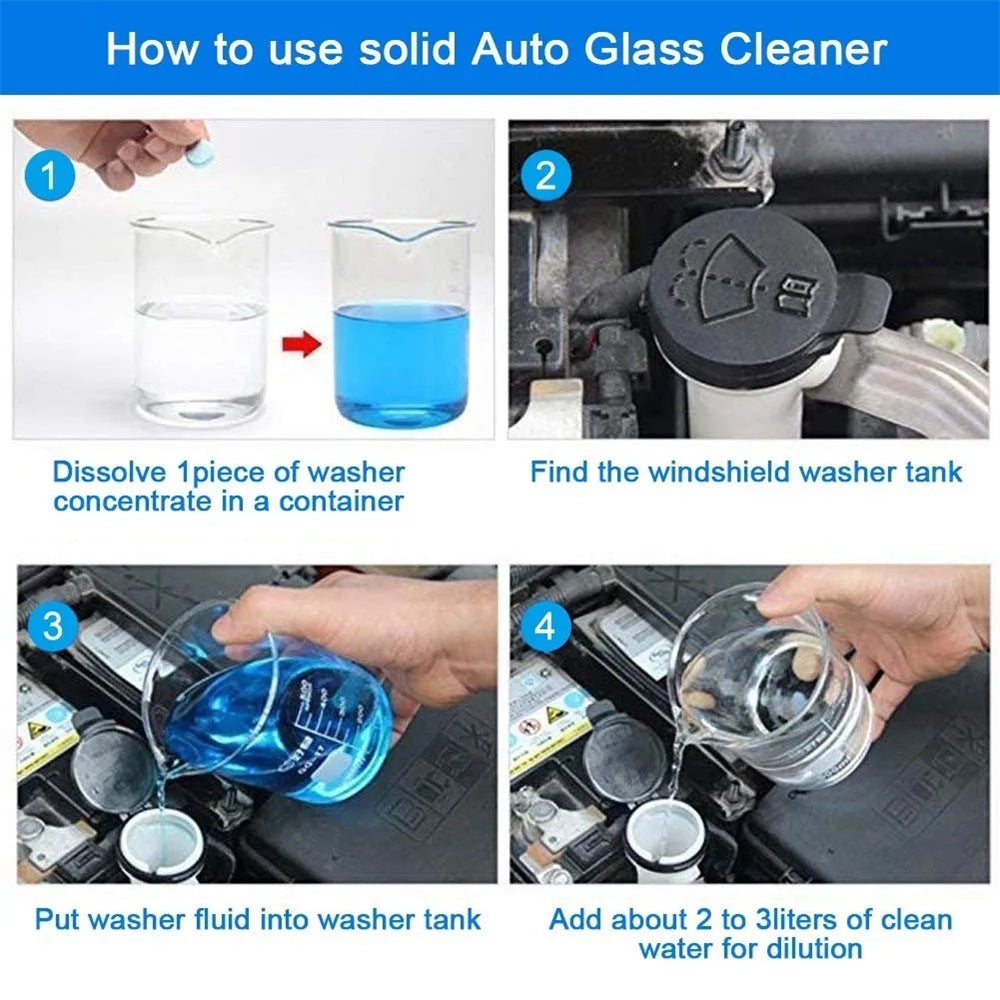 How to use solid Auto Glass Cleaner

1

Dissolve 1piece of washer concentrate in a container

2

Find the windshield washer tank

3

Put washer fluid into washer tank

4

Add about 2 to 3liters of clean water for dilution