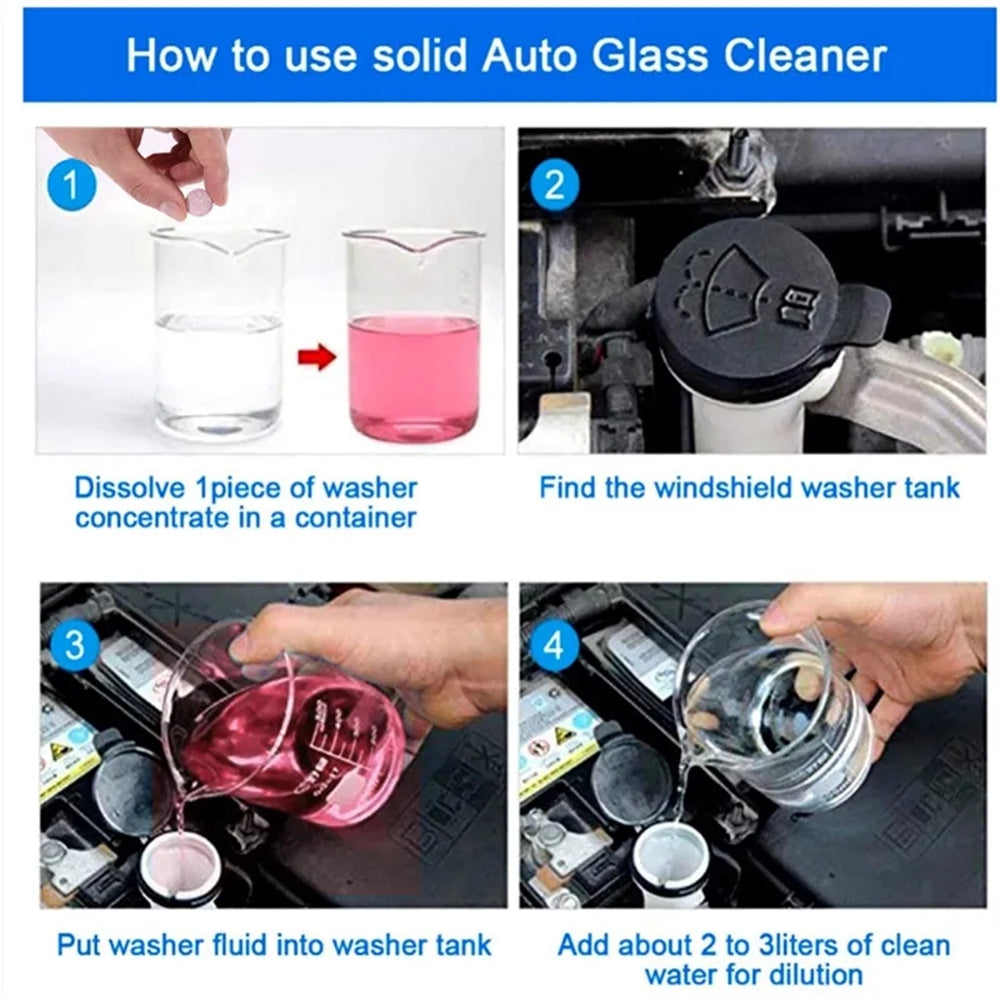 How to use solid Auto Glass Cleaner

1

Dissolve 1piece of washer concentrate in a container

2

Find the windshield washer tank

3

Put washer fluid into washer tank

4

Add about 2 to 3liters of clean water for dilution