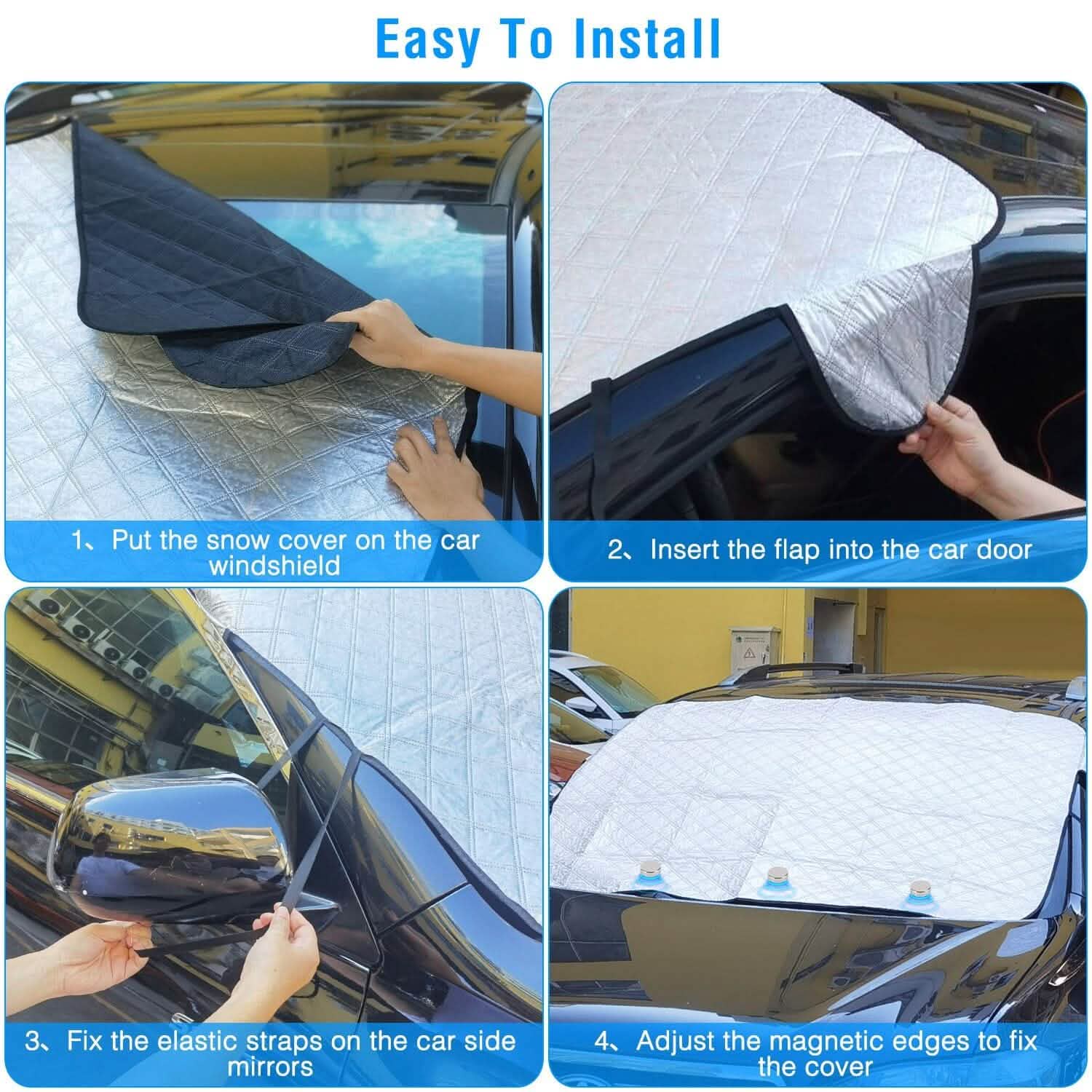 Easy To Install

1、Put the snow cover on the car windshield

2、Insert the flap into the car door

3、Fix the elastic straps on the car side mirrors

4、Adjust the magnetic edges to fix the cover