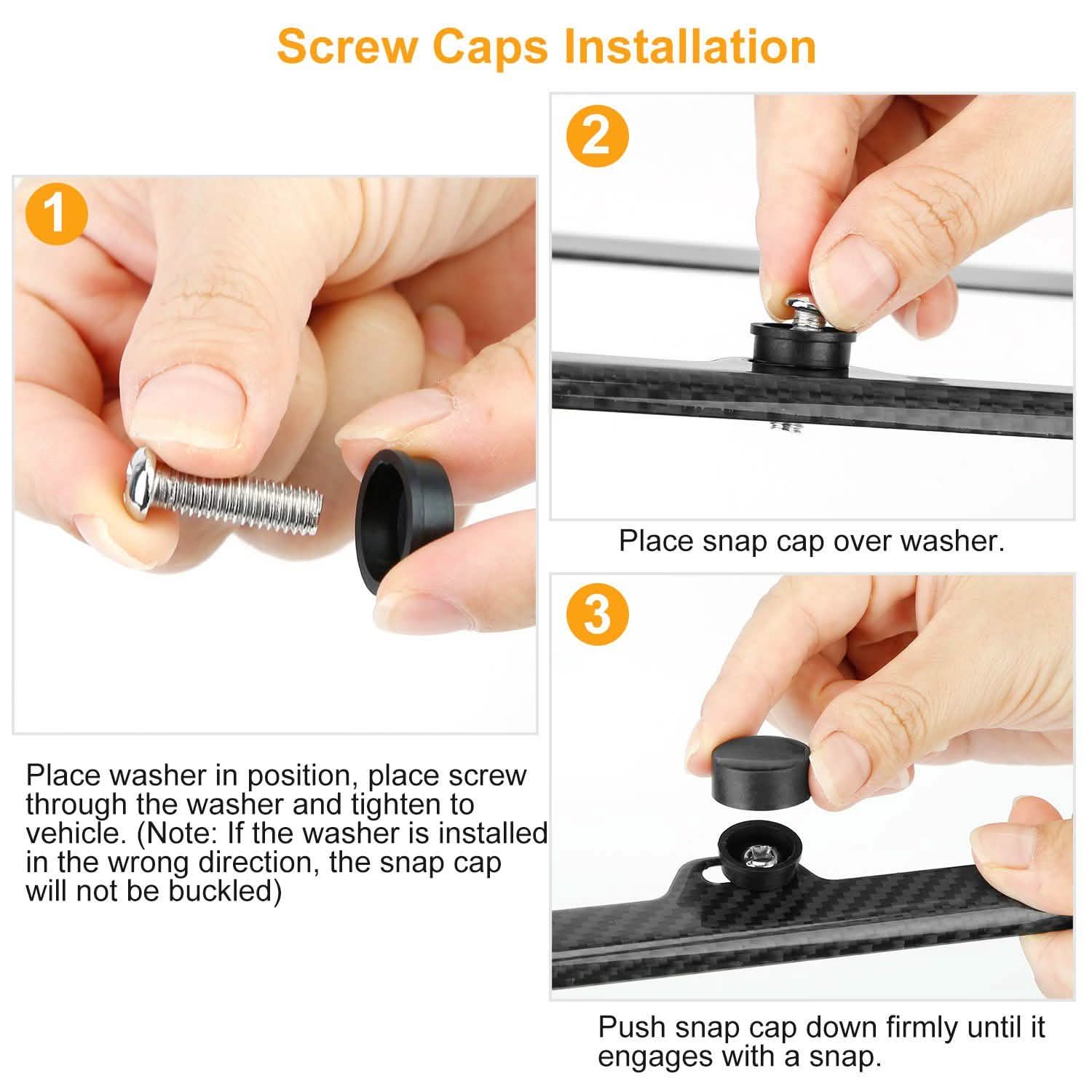 Screw Caps Installation

1

Place washer in position, place screw through the washer and tighten to vehicle. (Note: If the washer is installed in the wrong direction, the snap cap will not be buckled)

2

Place snap cap over washer.

3

Push snap cap down firmly until it engages with a snap.