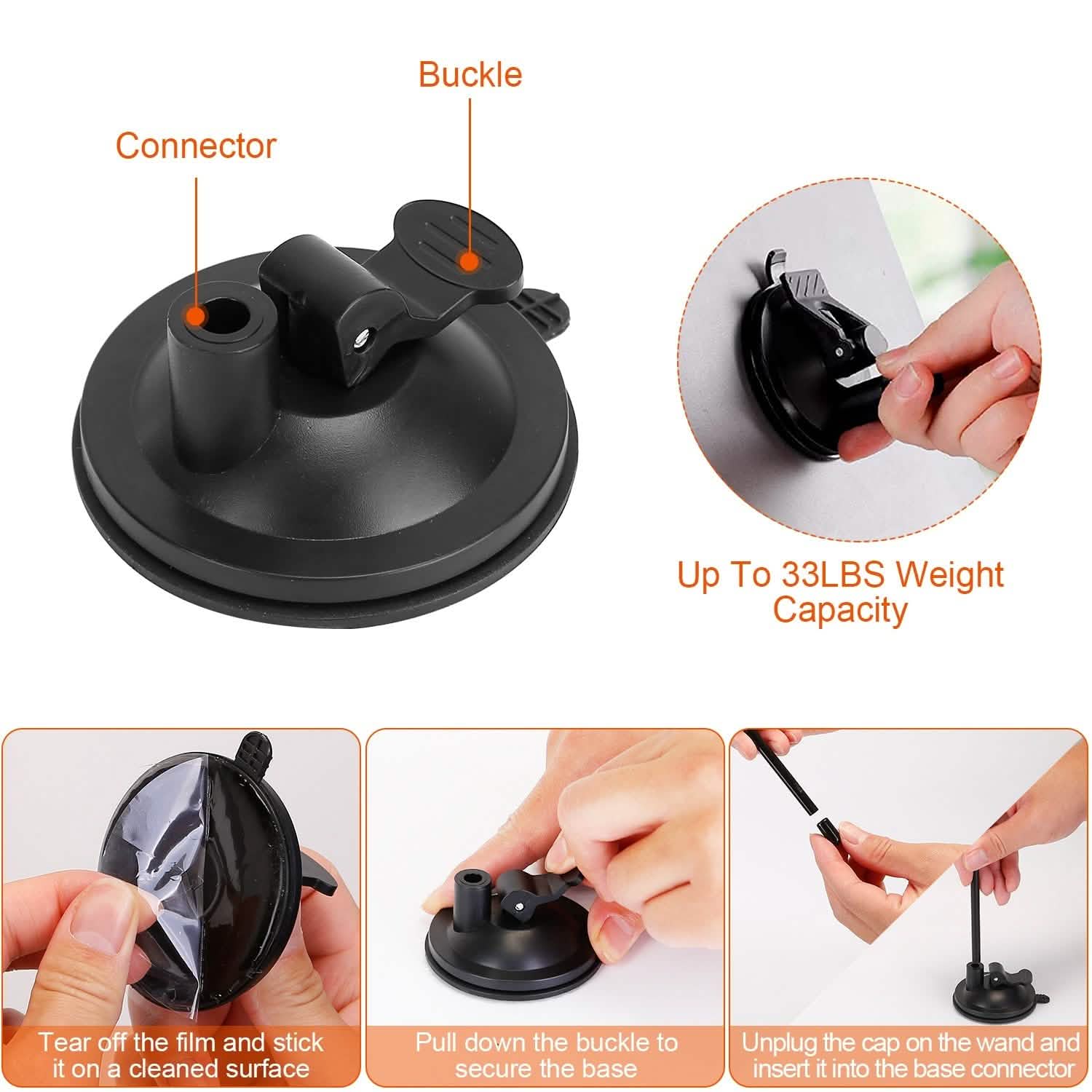 Buckle

Connector

Up To 33LBS Weight Capacity

Tear off the film and stick it on a cleaned surface

Pull down the buckle to secure the base

Unplug the cap on the wand and insert it into the base connector