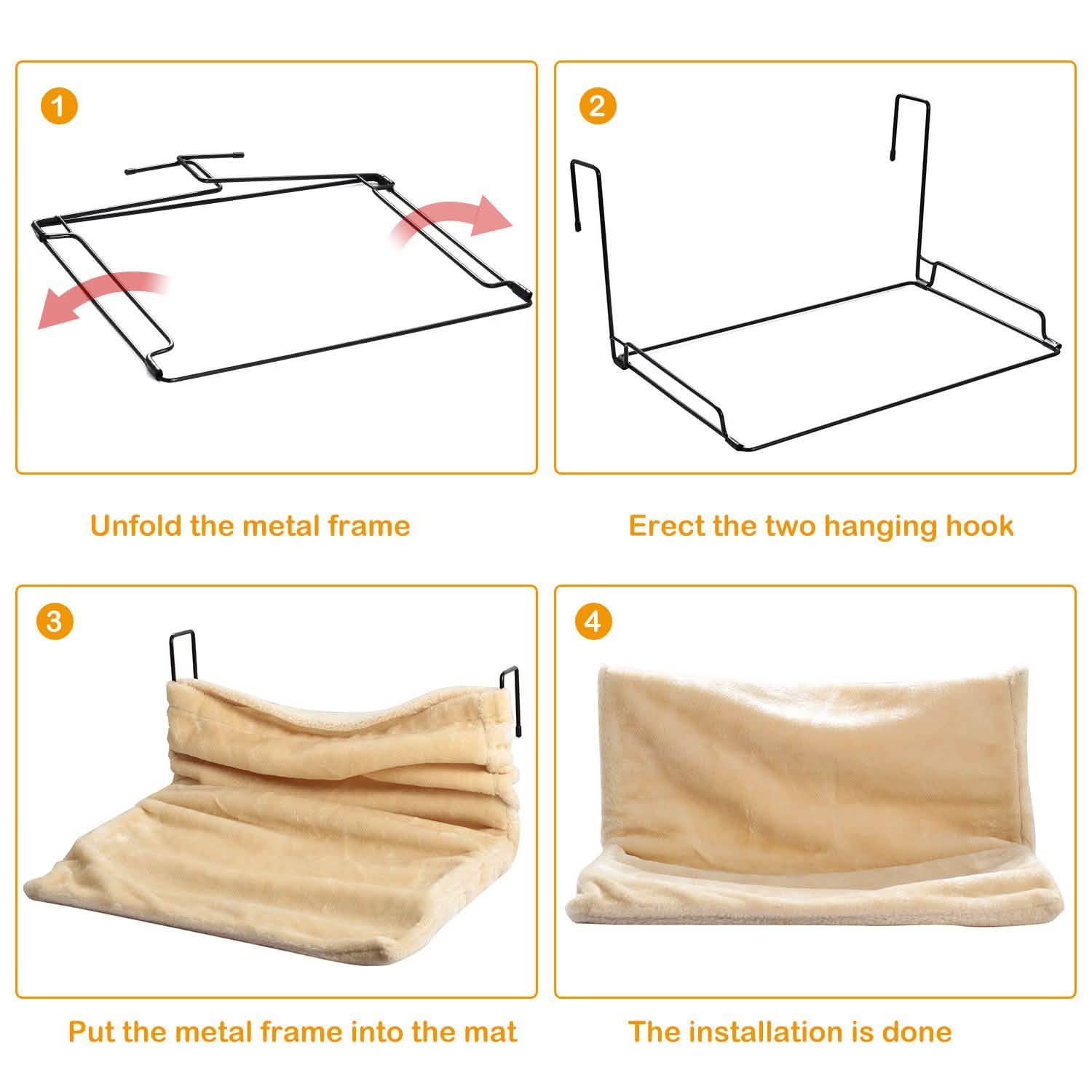 1

Unfold the metal frame

2

Erect the two hanging hook

3

Put the metal frame into the mat

4

The installation is done