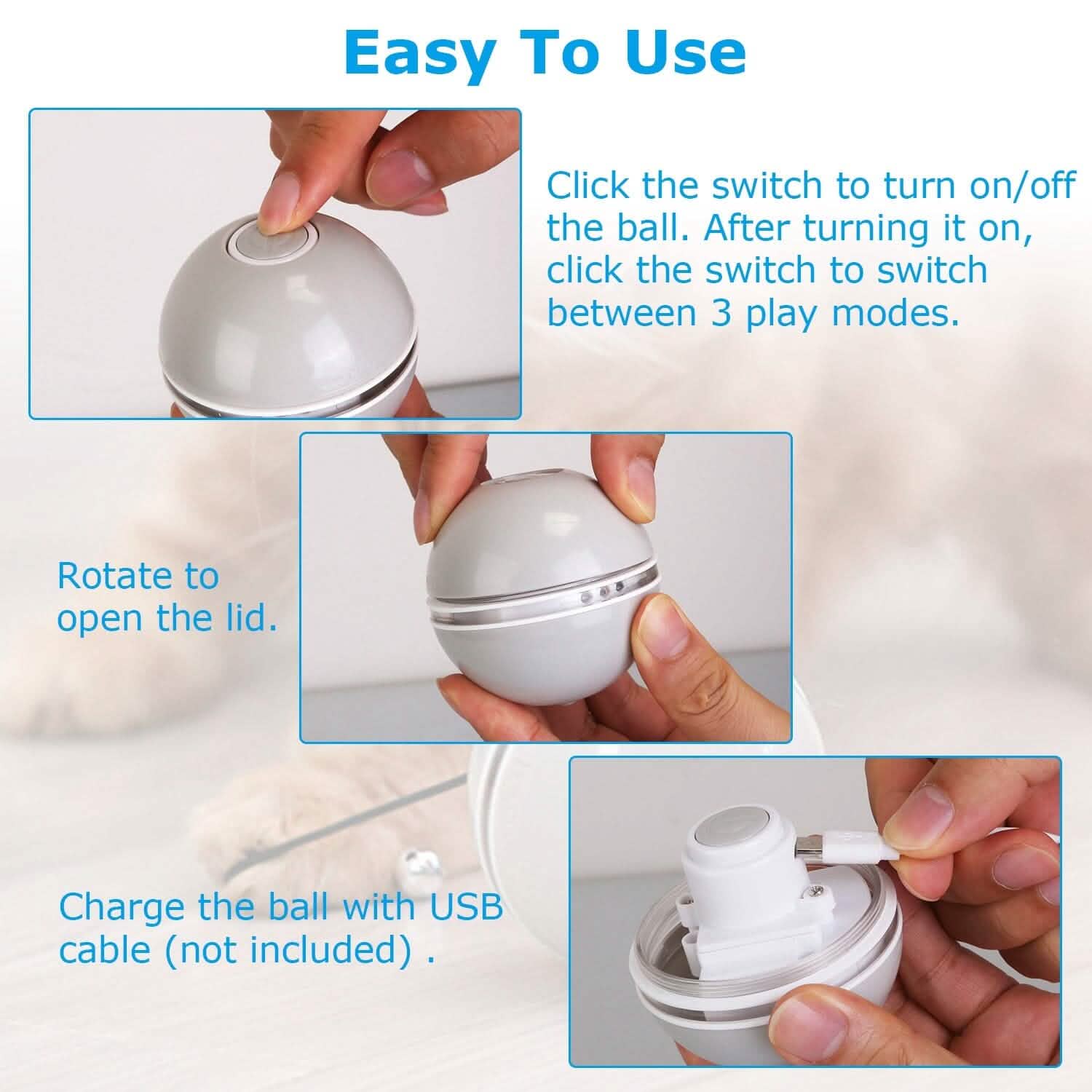 Easy To Use

Click the switch to turn on/off the ball. After turning it on, click the switch to switch between 3 play modes.

Rotate to open the lid.

Charge the ball with USB cable (not included) .