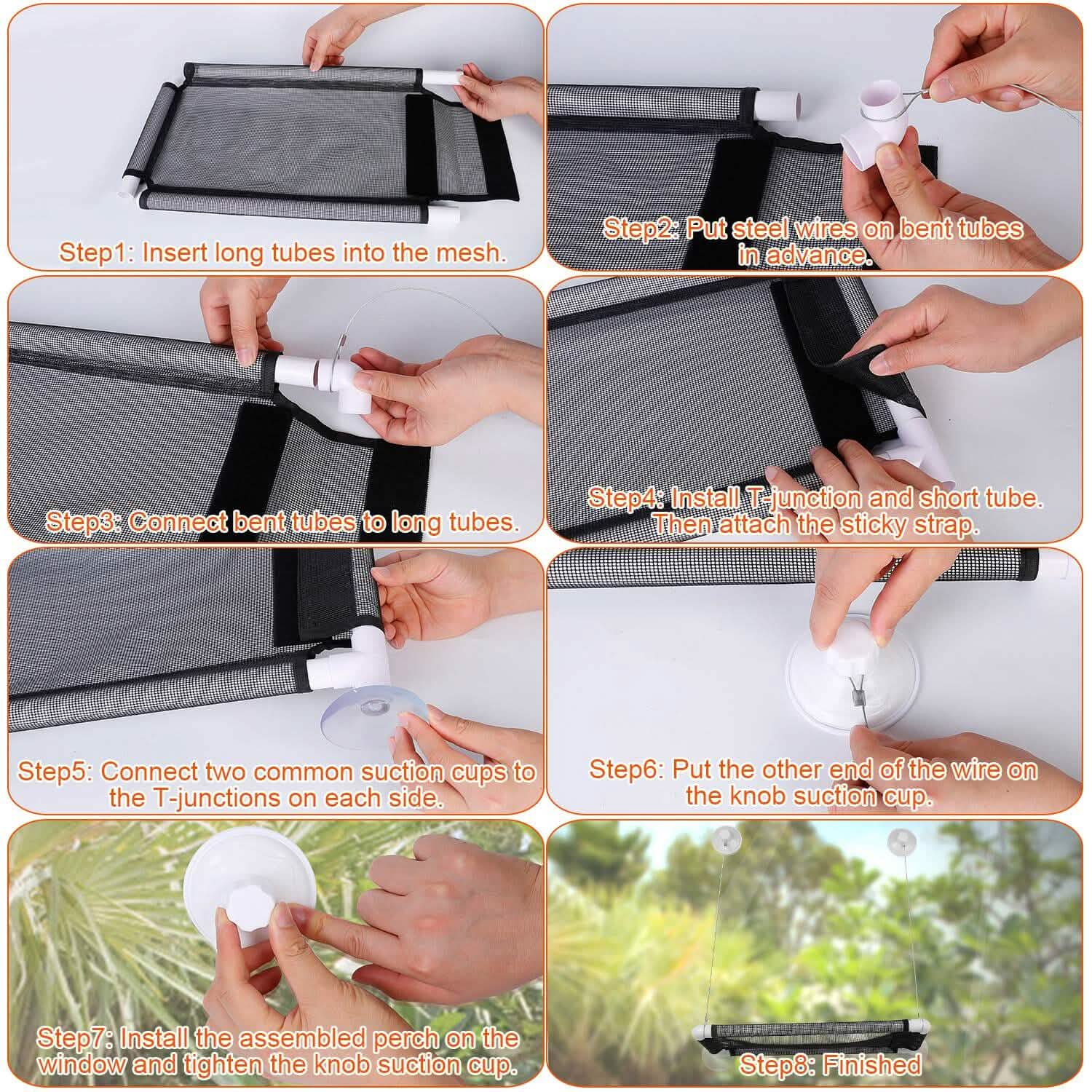 Step1: Insert long tubes into the mesh.

Step2: Put steel wires on bent tubes in advance.

Step3: Connect bent tubes to long tubes.

Step4: Install T-junction and short tube. Then attach the sticky strap.

Step5: Connect two common suction cups to the T-junctions on each side.

Step6: Put the other end of the wire on the knob suction cup.

Step7: Install the assembled perch on the window and tighten the knob suction cup.

Step8: Finished