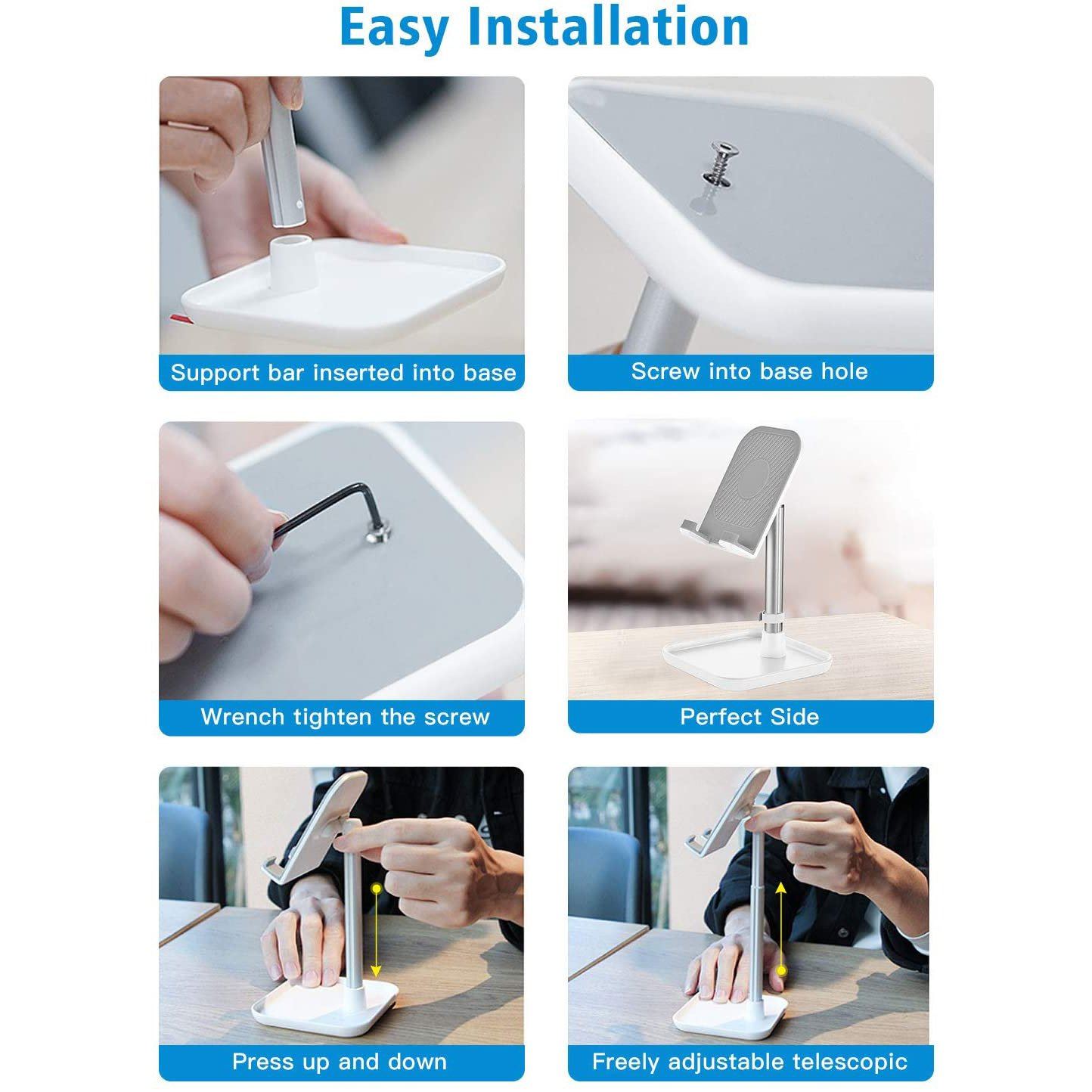 Easy Installation

Support bar inserted into base

Screw into base hole

Wrench tighten the screw

Perfect Side

Press up and down

Freely adjustable telescopic