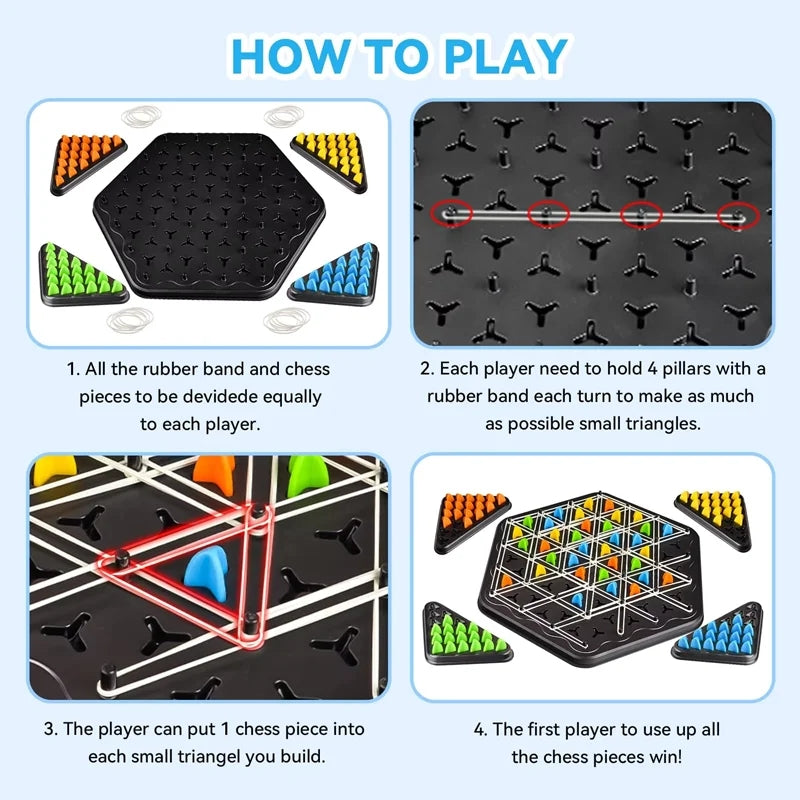 HOW TO PLAY

1. All the rubber band and chess pieces to be devidede equally to each player.

2. Each player need to hold 4 pillars with a rubber band each turn to make as much as possible small triangles.

3. The player can put 1 chess piece into each small triangel you build.

4. The first player to use up all the chess pieces win!