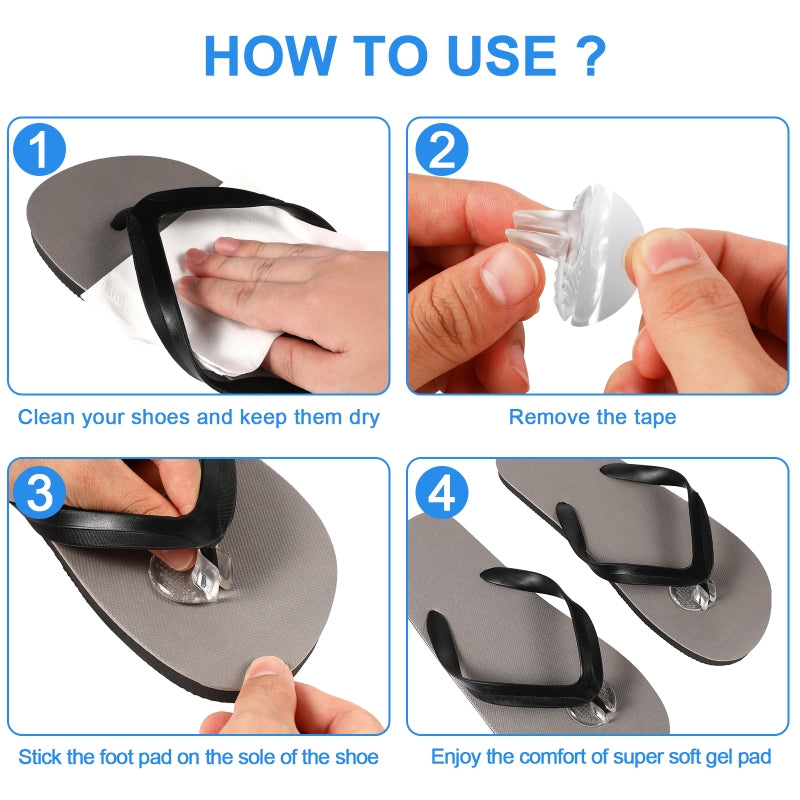 HOW TO USE ?

1

Clean your shoes and keep them dry

2

Remove the tape

3

Stick the foot pad on the sole of the shoe

4

Enjoy the comfort of super soft gel pad