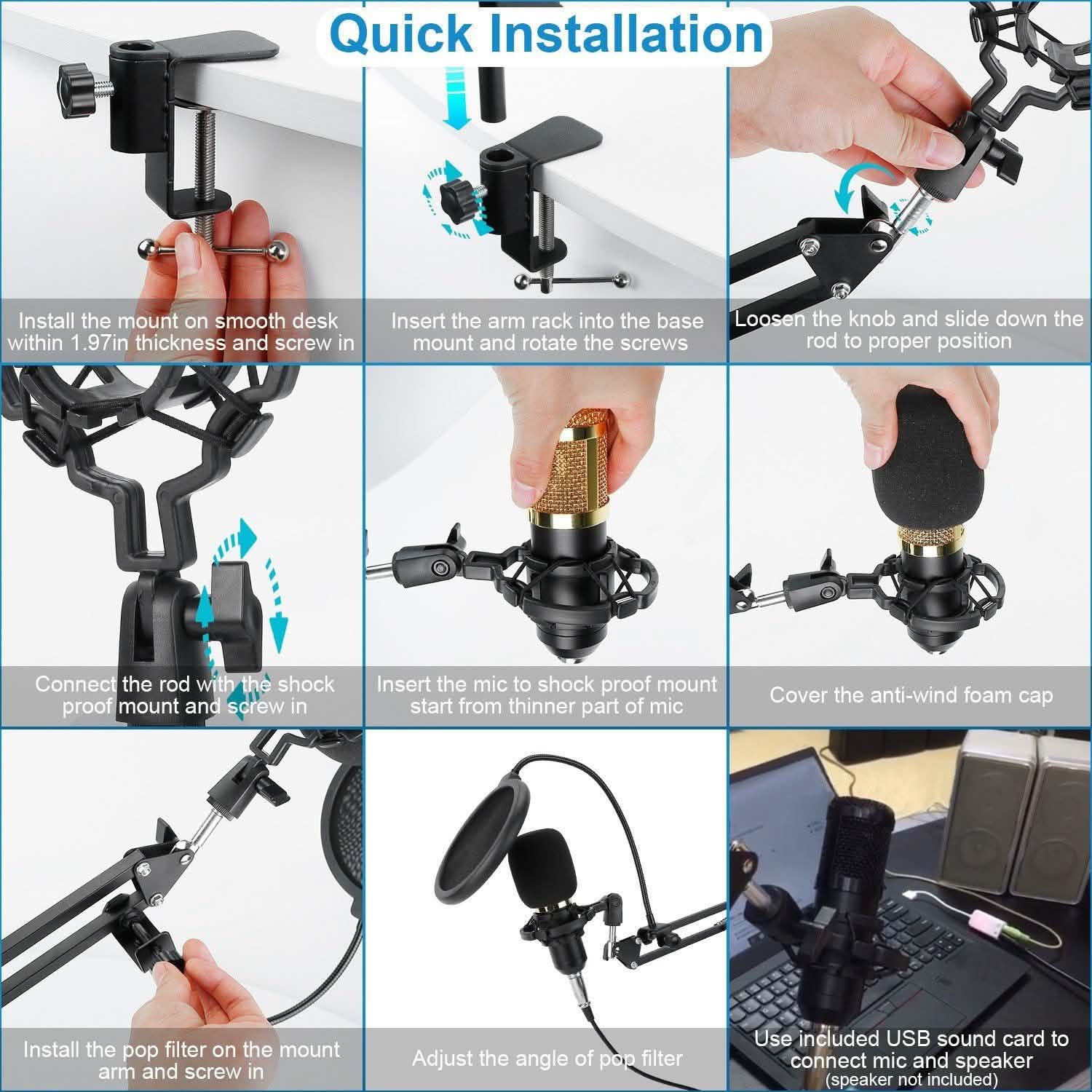 Quick Installation

Install the mount on smooth desk within 1.97in thickness and screw in

Insert the arm rack into the base mount and rotate the screws

Loosen the knob and slide down the rod to proper position

Connect the rod with the shock proof mount and screw in

Insert the mic to shock proof mount start from thinner part of mic

Cover the anti-wind foam cap

Install the pop filter on the mount arm and screw in

Adjust the angle of pop filter

Use included USB sound card to connect mic and speaker (speaker not included)