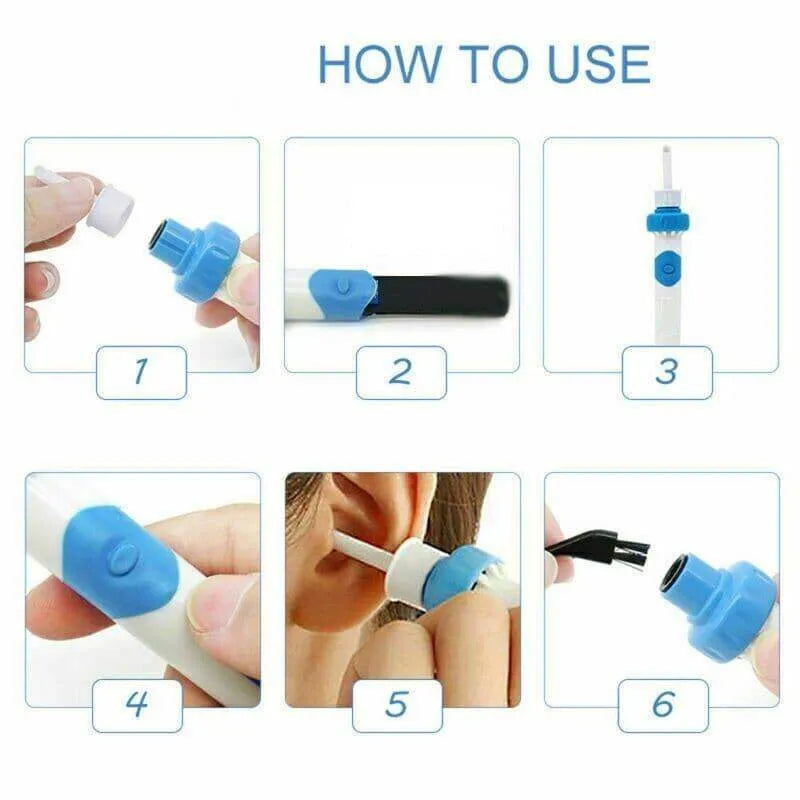 HOW TO USE

1

2

3

4

5

6