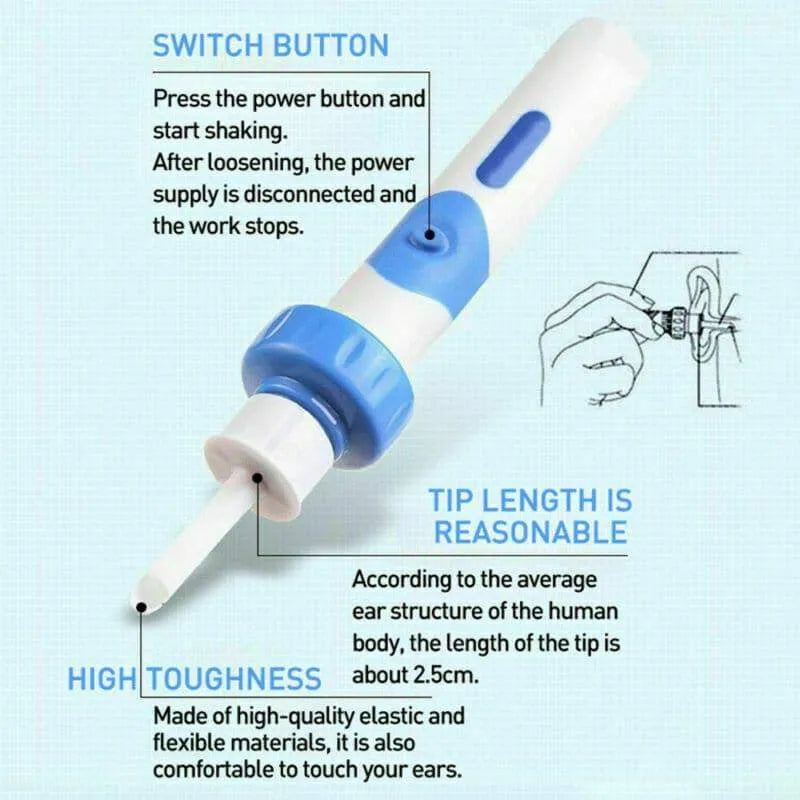 SWITCH BUTTON

Press the power button and start shaking.
After loosening, the power supply is disconnected and the work stops.

TIP LENGTH IS REASONABLE

According to the average ear structure of the human body, the length of the tip is about 2.5cm.

HIGH TOUGHNESS

Made of high-quality elastic and flexible materials, it is also comfortable to touch your ears.