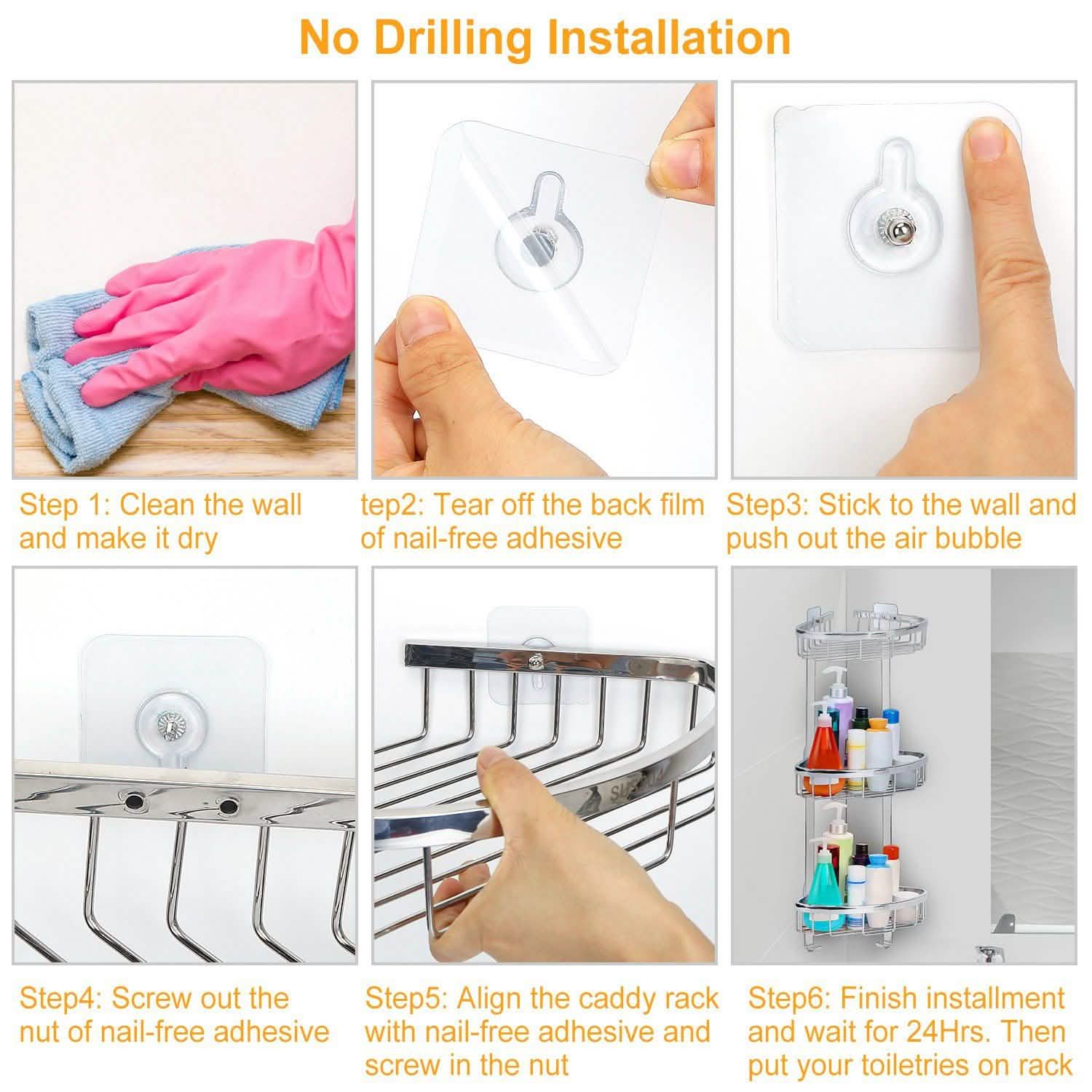 No Drilling Installation

Step 1: Clean the wall and make it dry

tep2: Tear off the back film of nail-free adhesive

Step3: Stick to the wall and push out the air bubble

Step4: Screw out the nut of nail-free adhesive

Step5: Align the caddy rack with nail-free adhesive and screw in the nut

Step6: Finish installment and wait for 24Hrs. Then put your toiletries on rack