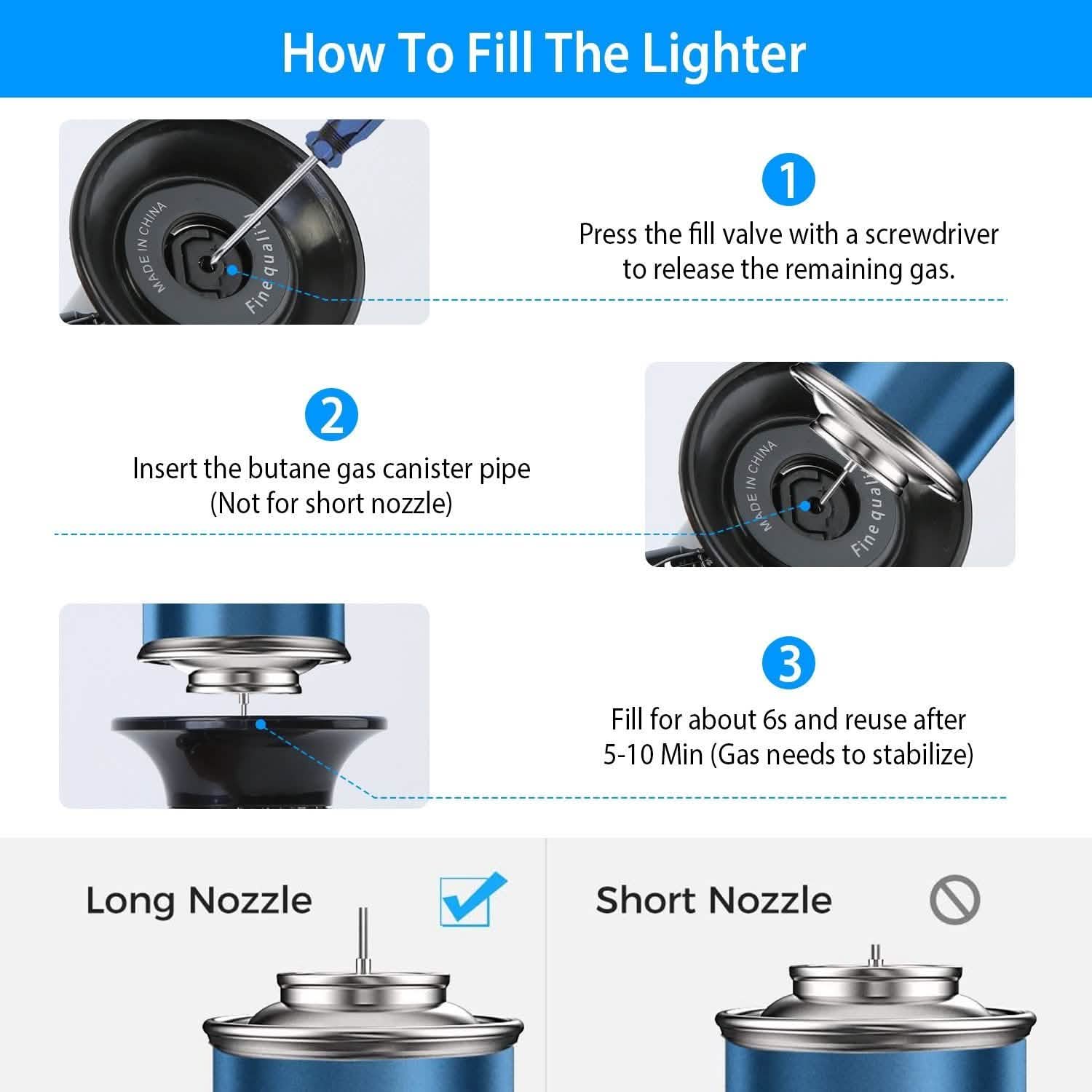 How To Fill The Lighter

MADE IN CHINA

Fine quali

1

Press the fill valve with a screwdriver to release the remaining gas.

2

Insert the butane gas canister pipe (Not for short nozzle)

MADE IN CHINA

Fine quali

3

Fill for about 6s and reuse after 5-10 Min (Gas needs to stabilize)

Long Nozzle

Short Nozzle