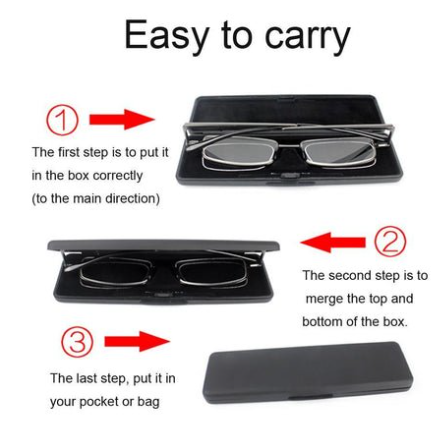 Easy to carry

①

The first step is to put it in the box correctly (to the main direction)

②

The second step is to merge the top and bottom of the box.

③

The last step, put it in your pocket or bag