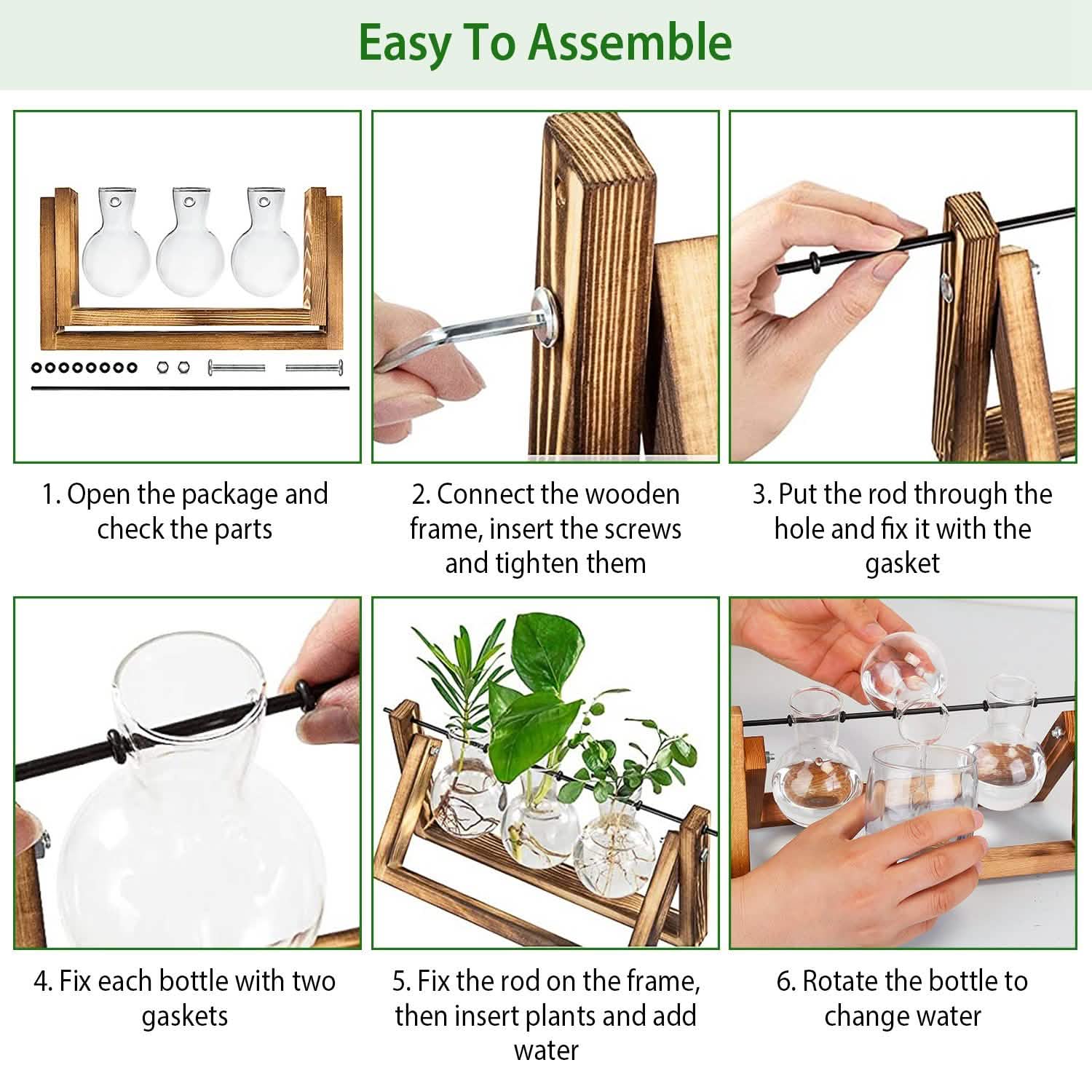 Easy To Assemble

1. Open the package and check the parts

2. Connect the wooden frame, insert the screws and tighten them

3. Put the rod through the hole and fix it with the gasket

4. Fix each bottle with two gaskets

5. Fix the rod on the frame, then insert plants and add water

6. Rotate the bottle to change water