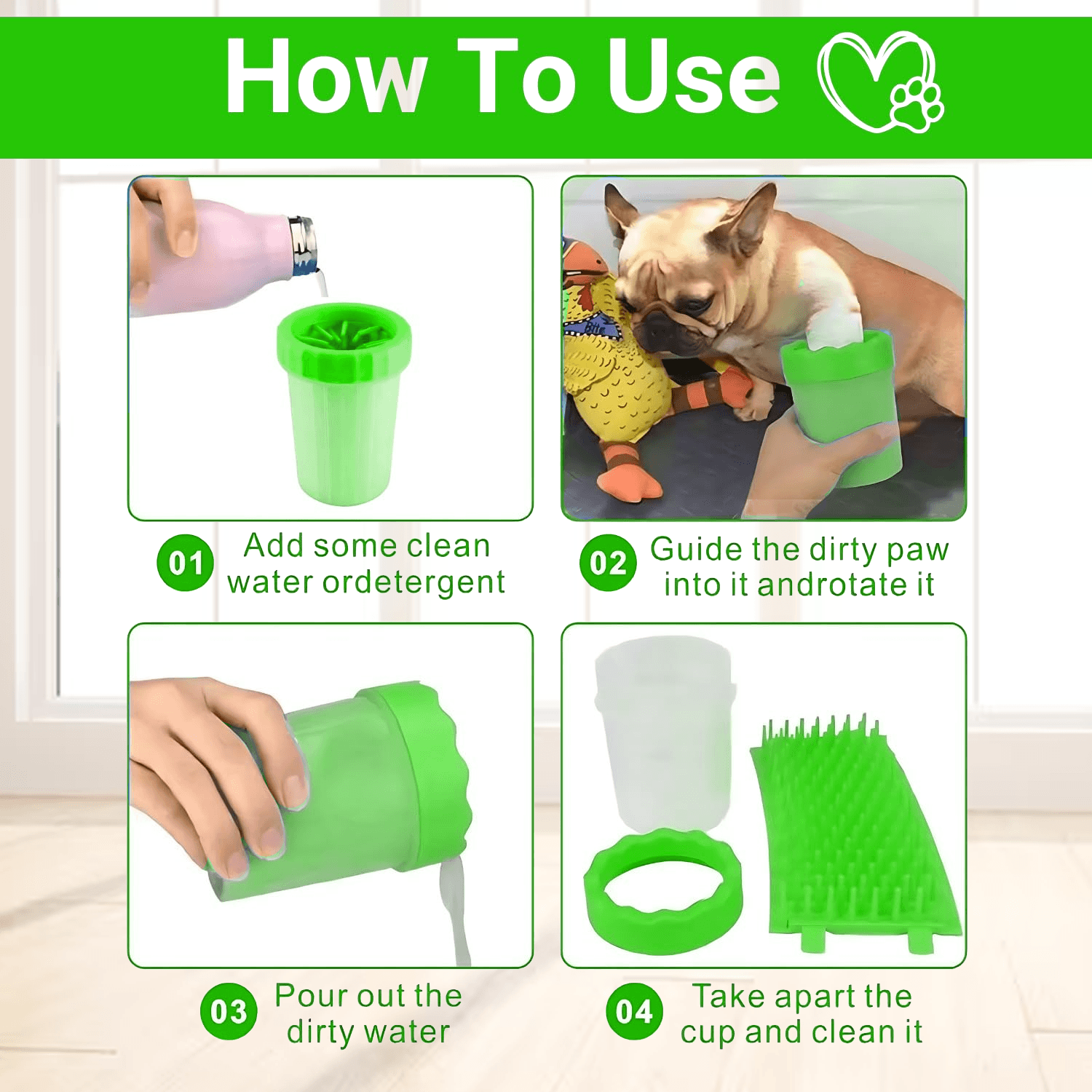 How To Use

01 Add some clean water ordetergent

02 Guide the dirty paw into it androtate it

03 Pour out the dirty water

04 Take apart the cup and clean it