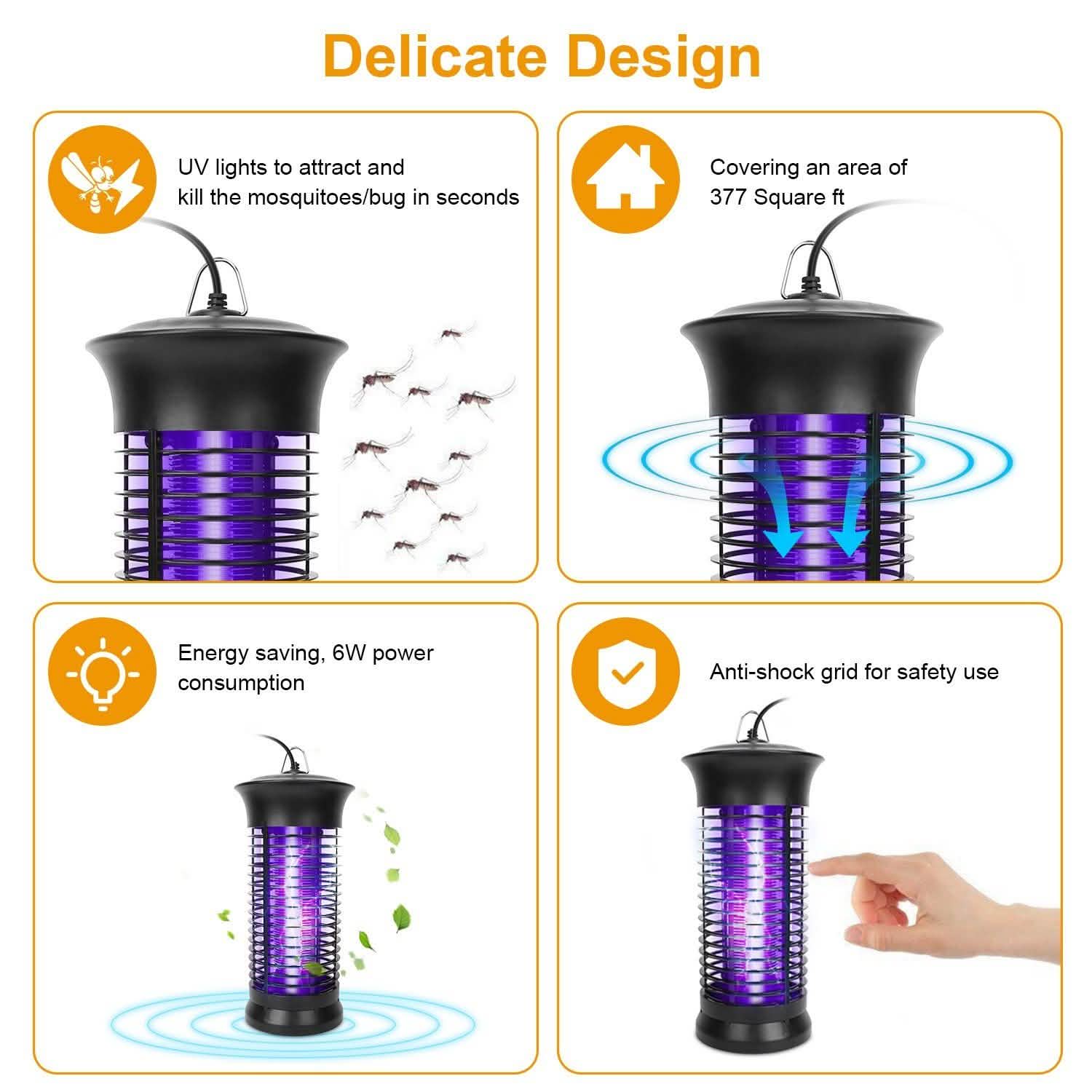 Delicate Design

UV lights to attract and kill the mosquitoes/bug in seconds

Covering an area of 377 Square ft

Energy saving, 6W power consumption

Anti-shock grid for safety use