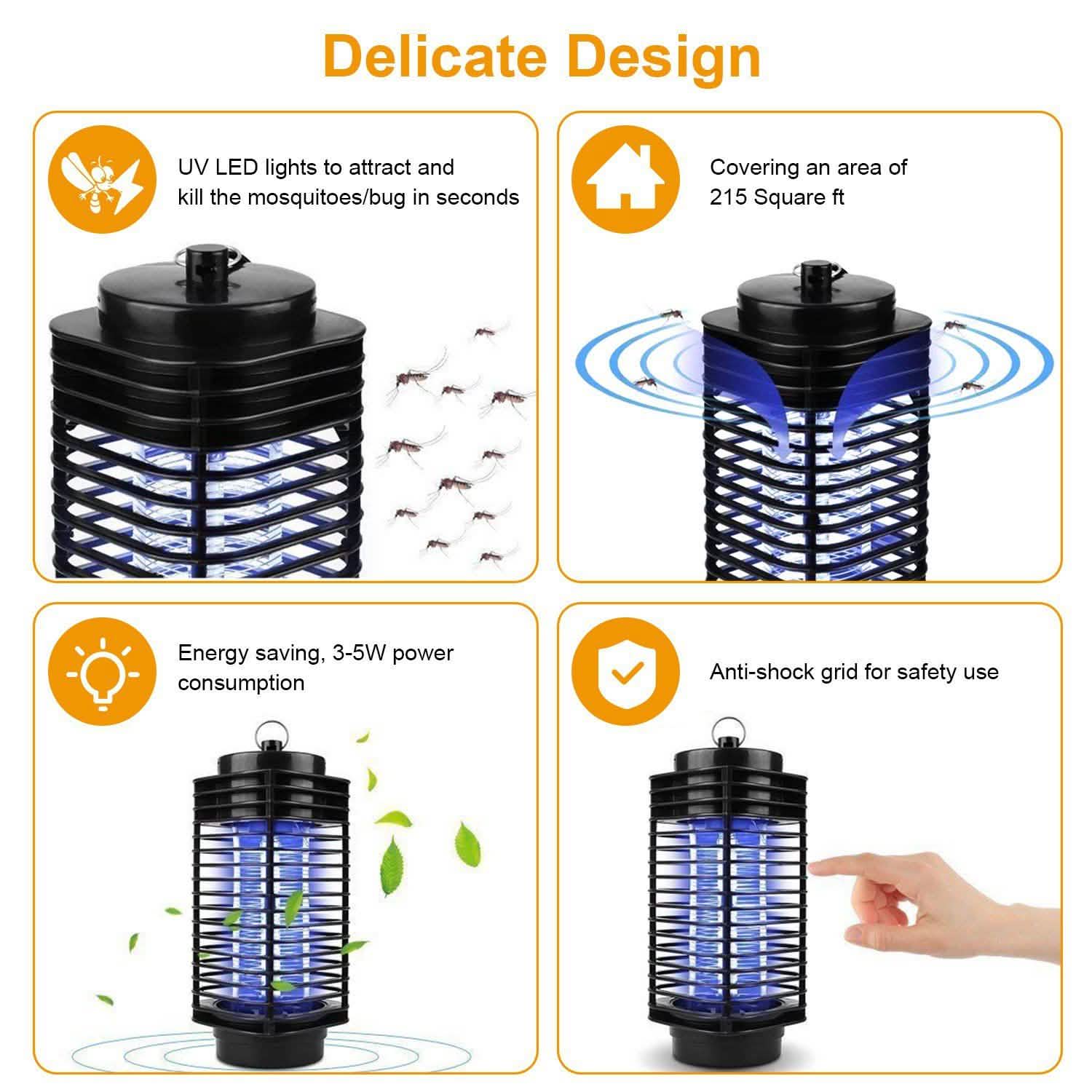 Delicate Design

UV LED lights to attract and kill the mosquitoes/bug in seconds

Covering an area of 215 Square ft

Energy saving, 3-5W power consumption

Anti-shock grid for safety use