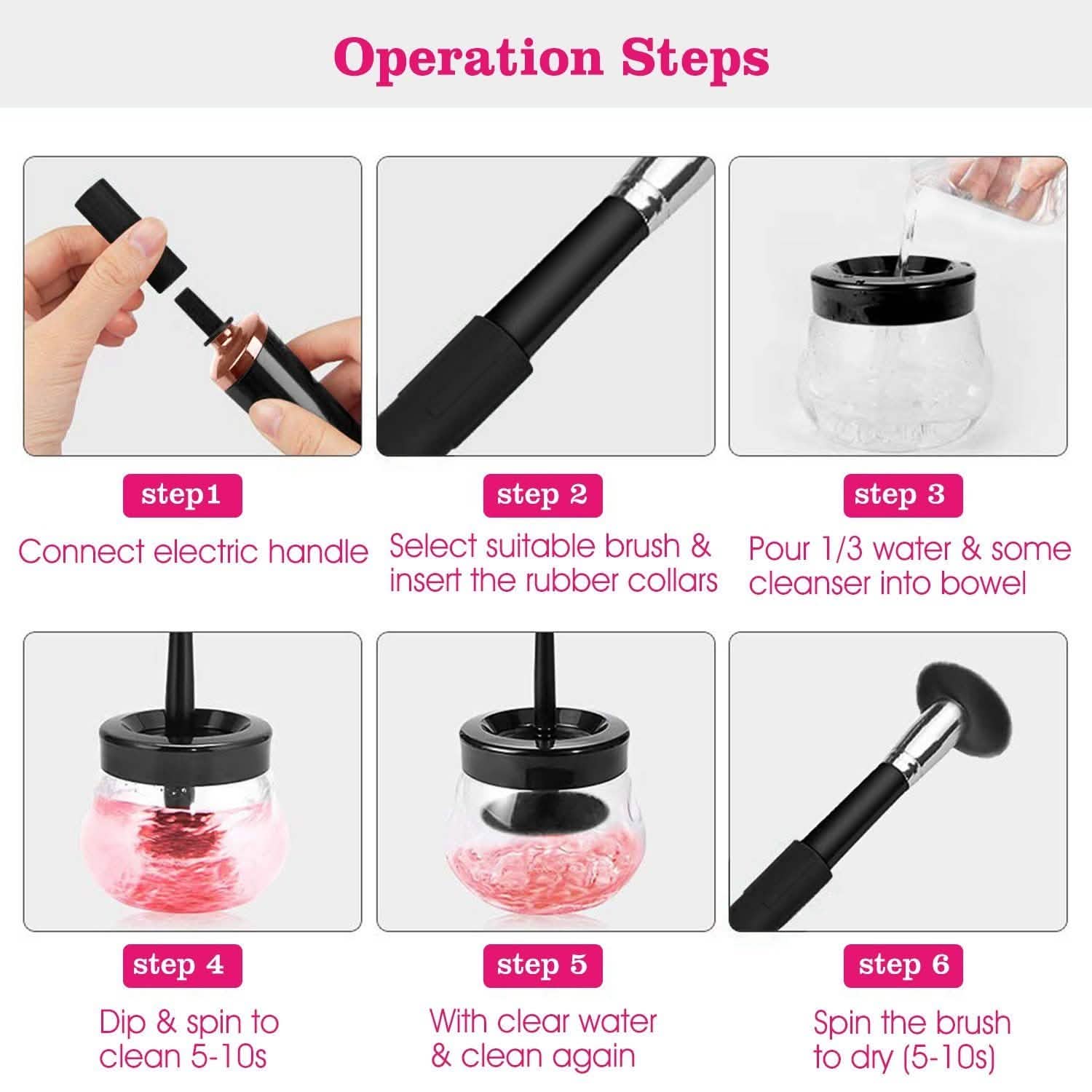 Operation Steps

step1

Connect electric handle

step 2

Select suitable brush & insert the rubber collars

step 3

Pour 1/3 water & some cleanser into bowel

step 4

Dip & spin to clean 5-10s

step 5

With clear water & clean again

step 6

Spin the brush to dry (5-10s)