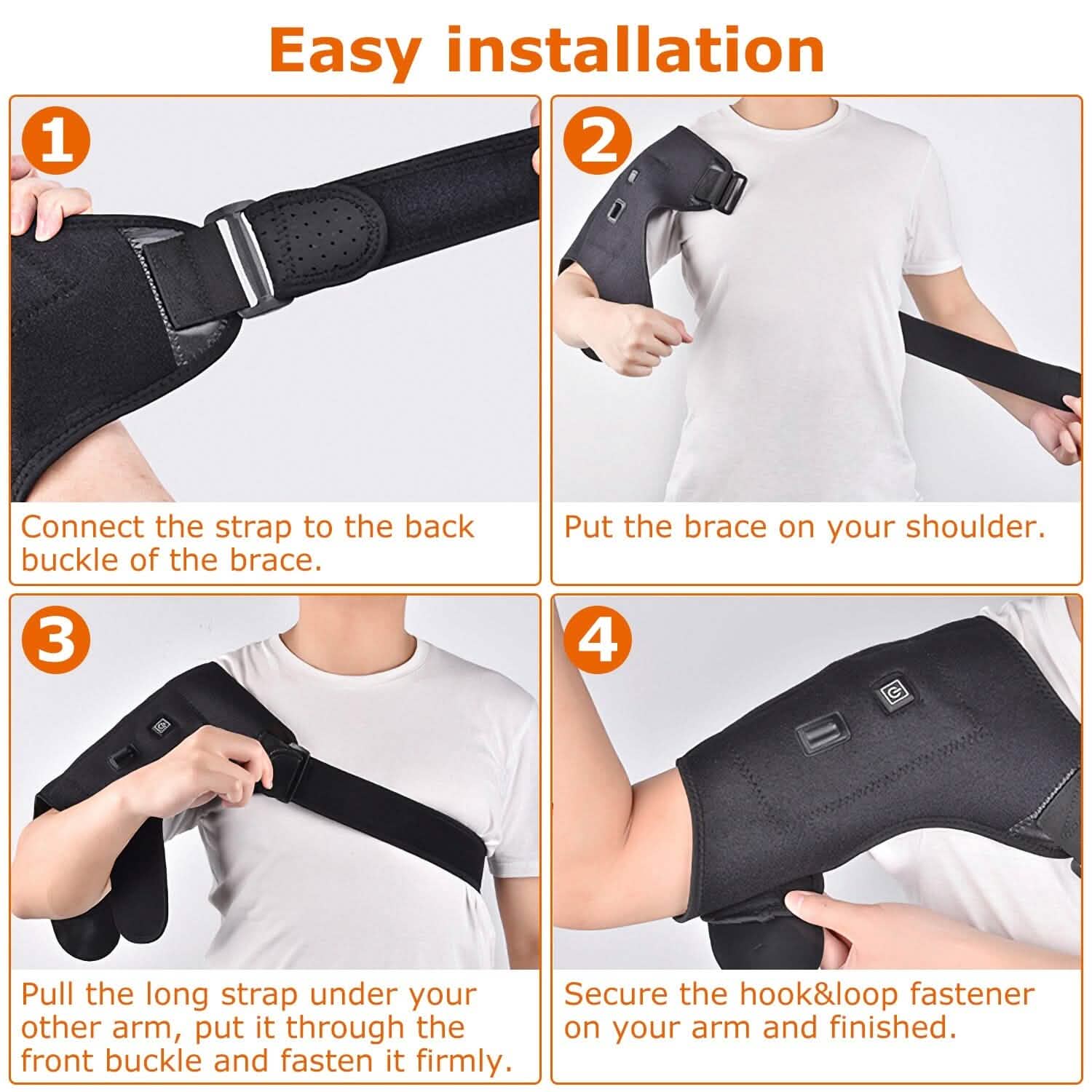 Easy installation

1

Connect the strap to the back buckle of the brace.

2

Put the brace on your shoulder.

3

Pull the long strap under your other arm, put it through the front buckle and fasten it firmly.

4

Secure the hook&loop fastener on your arm and finished.