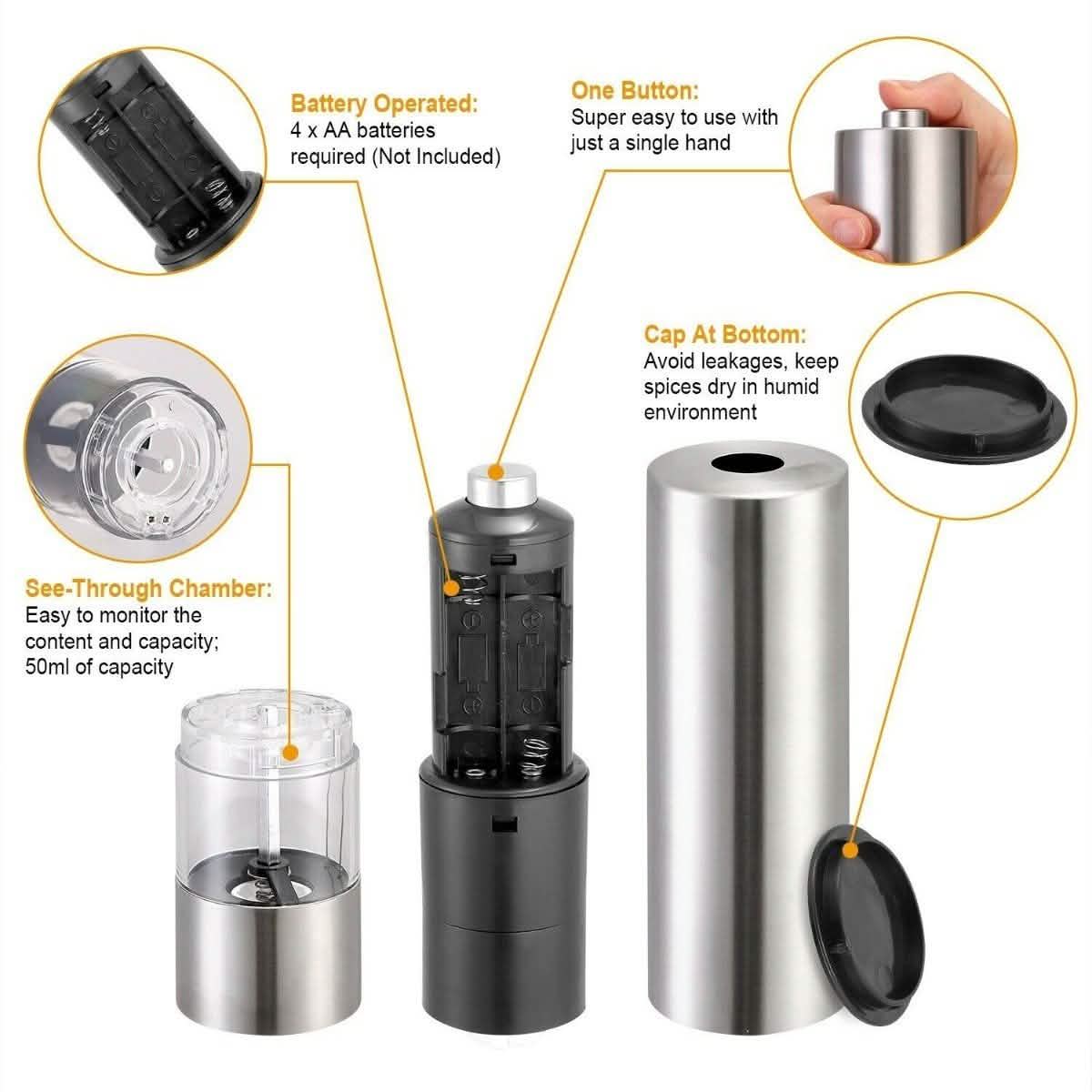 Battery Operated:
4 x AA batteries required (Not Included)

One Button:
Super easy to use with just a single hand

Cap At Bottom:
Avoid leakages, keep spices dry in humid environment

See-Through Chamber:
Easy to monitor the content and capacity;
50ml of capacity