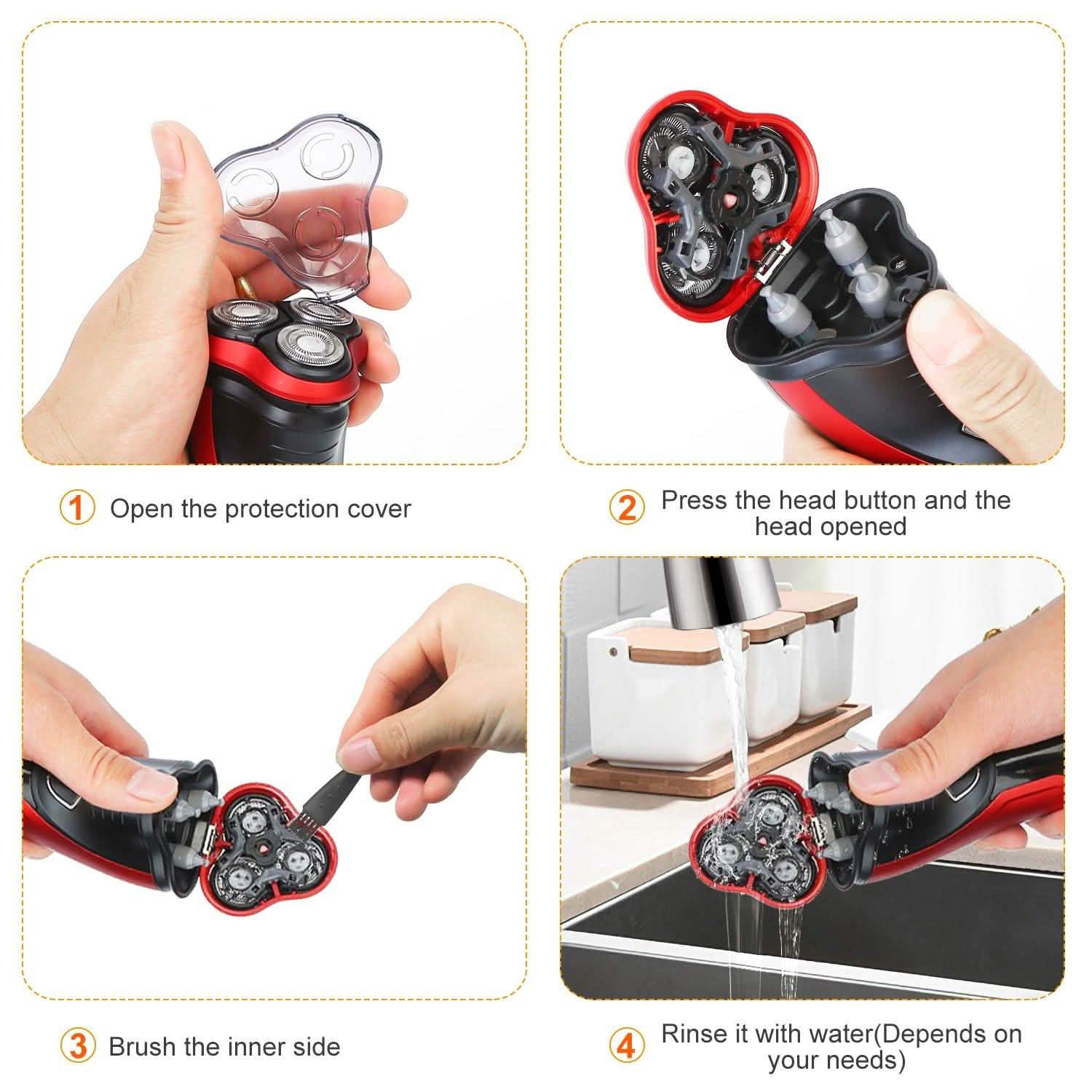 1 Open the protection cover

2 Press the head button and the head opened

3 Brush the inner side

4 Rinse it with water(Depends on your needs)