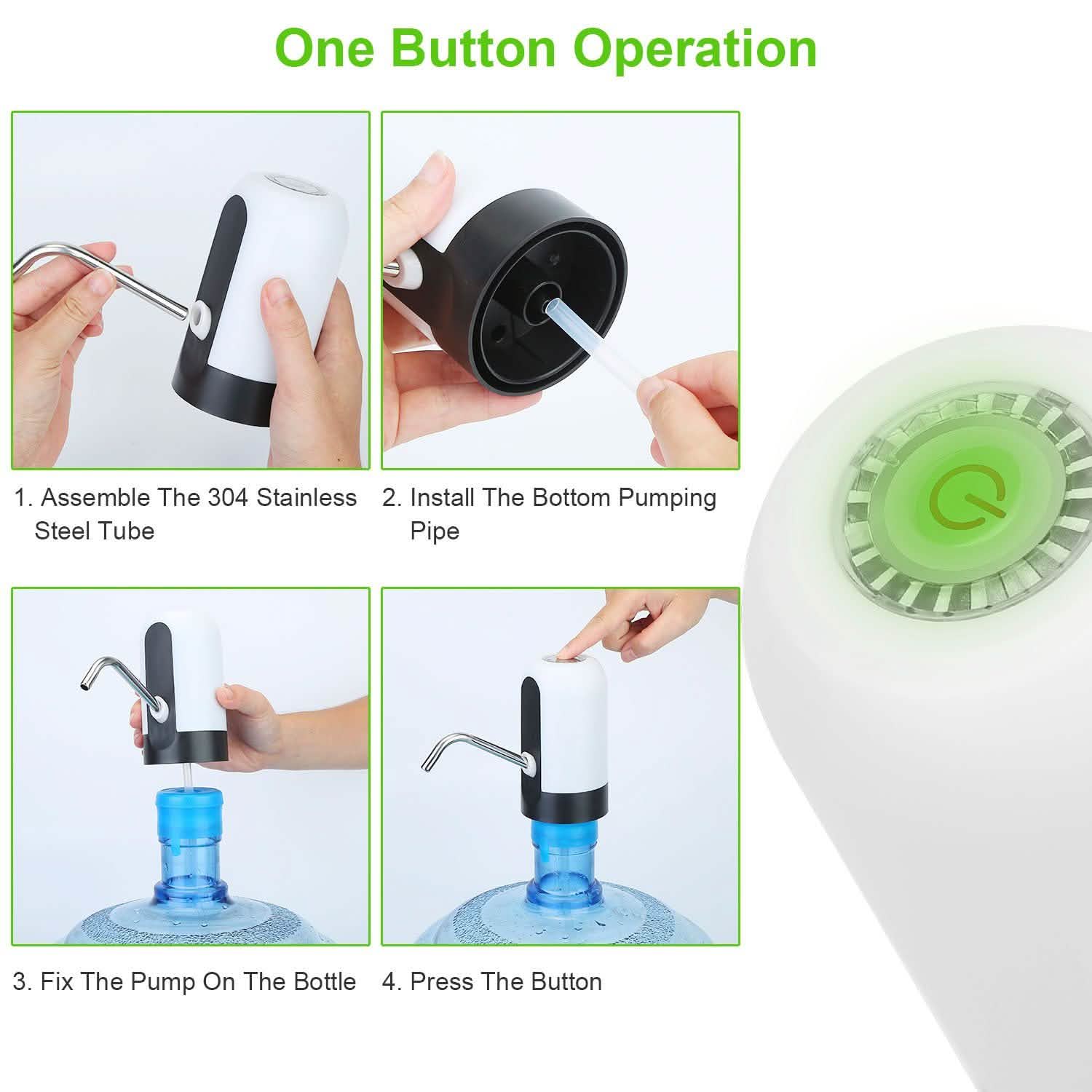 One Button Operation

1. Assemble The 304 Stainless Steel Tube

2. Install The Bottom Pumping Pipe

3. Fix The Pump On The Bottle

4. Press The Button