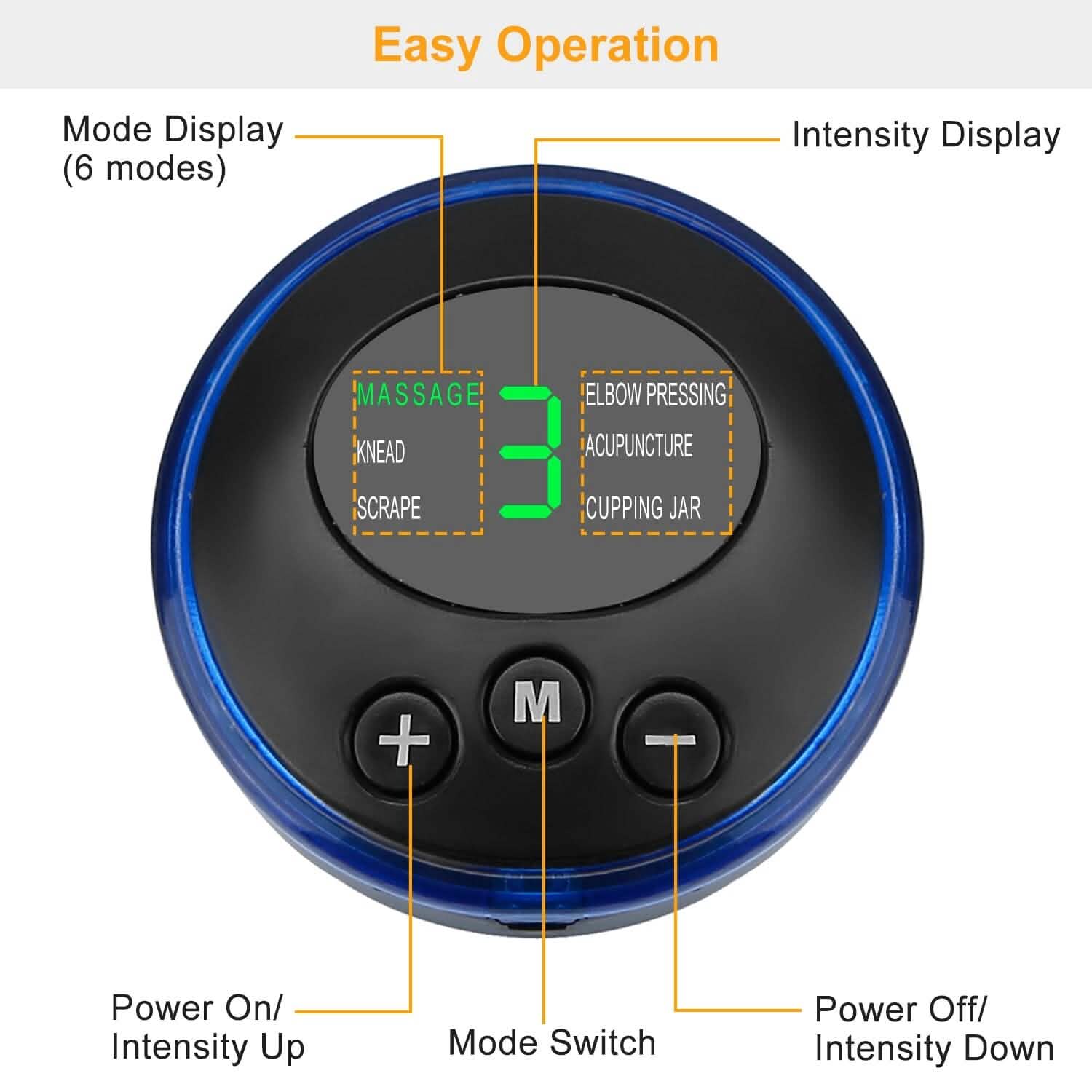 Easy Operation

Mode Display
(6 modes)

Intensity Display

MASSAGE
KNEAD
SCRAPE

3

ELBOW PRESSING
ACUPUNCTURE
CUPPING JAR

+
M
−

Power On/
Intensity Up

Mode Switch

Power Off/
Intensity Down