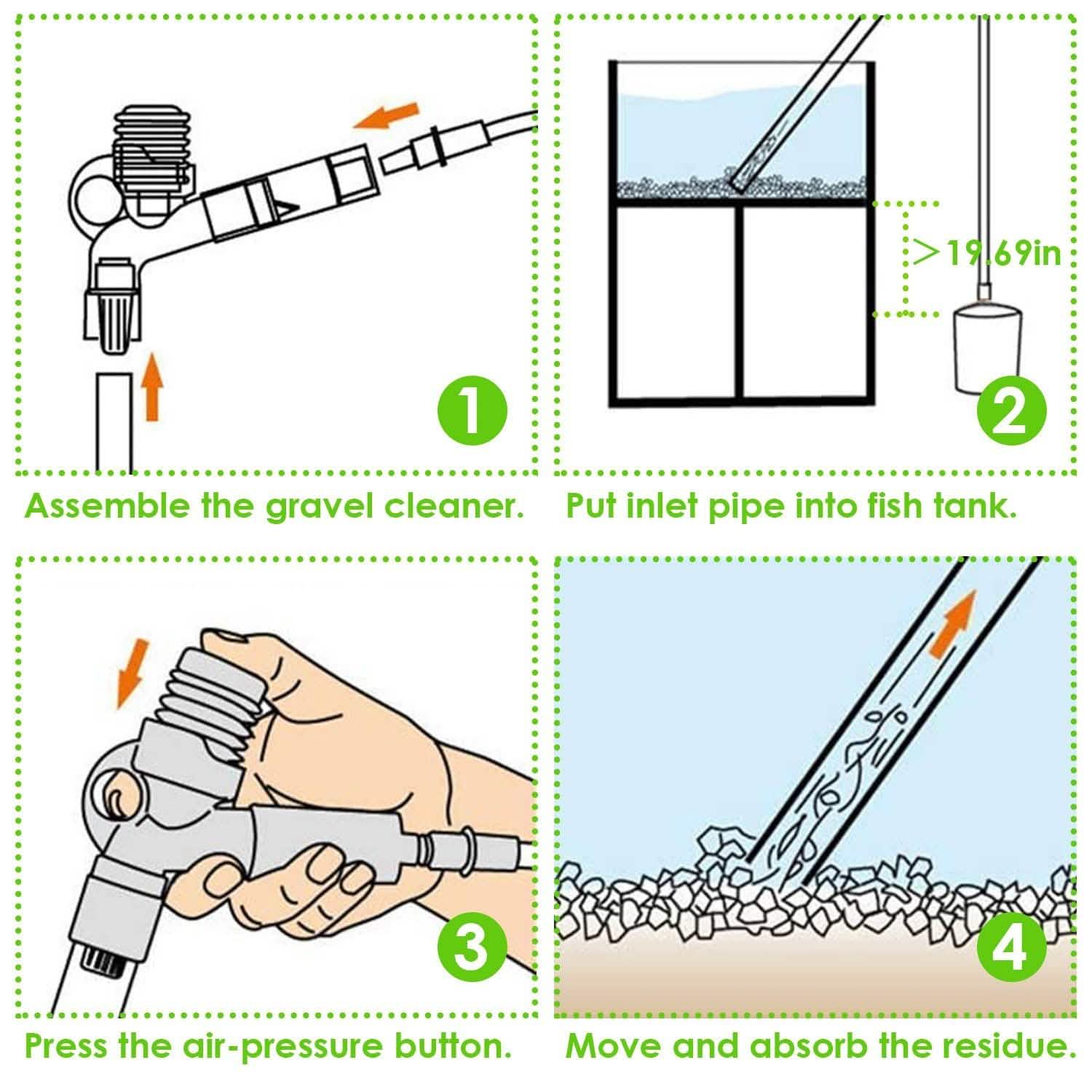 1

Assemble the gravel cleaner.

>19.69in

2

Put inlet pipe into fish tank.

3

Press the air-pressure button.

4

Move and absorb the residue.