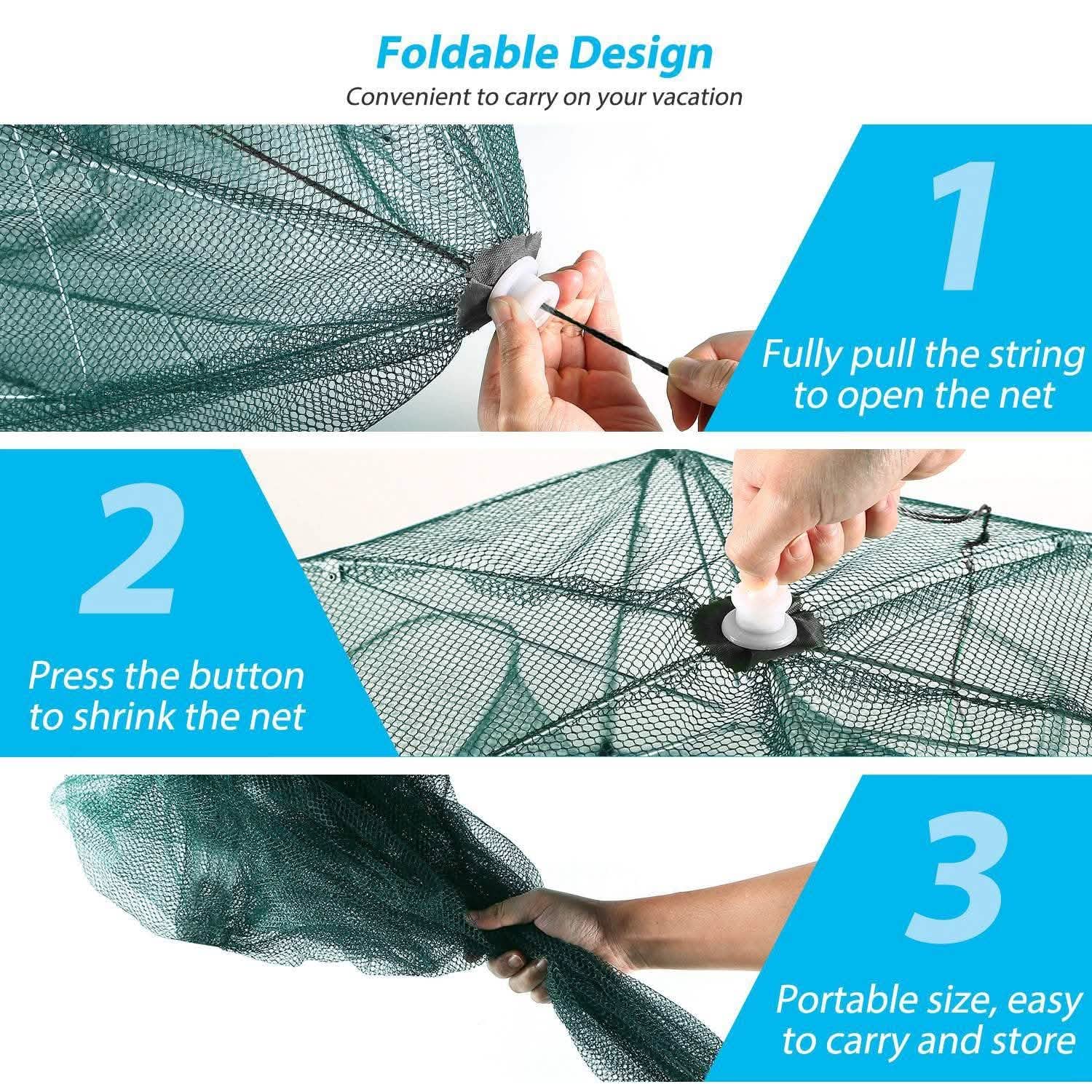 Foldable Design
Convenient to carry on your vacation

1
Fully pull the string to open the net

2
Press the button to shrink the net

3
Portable size, easy to carry and store