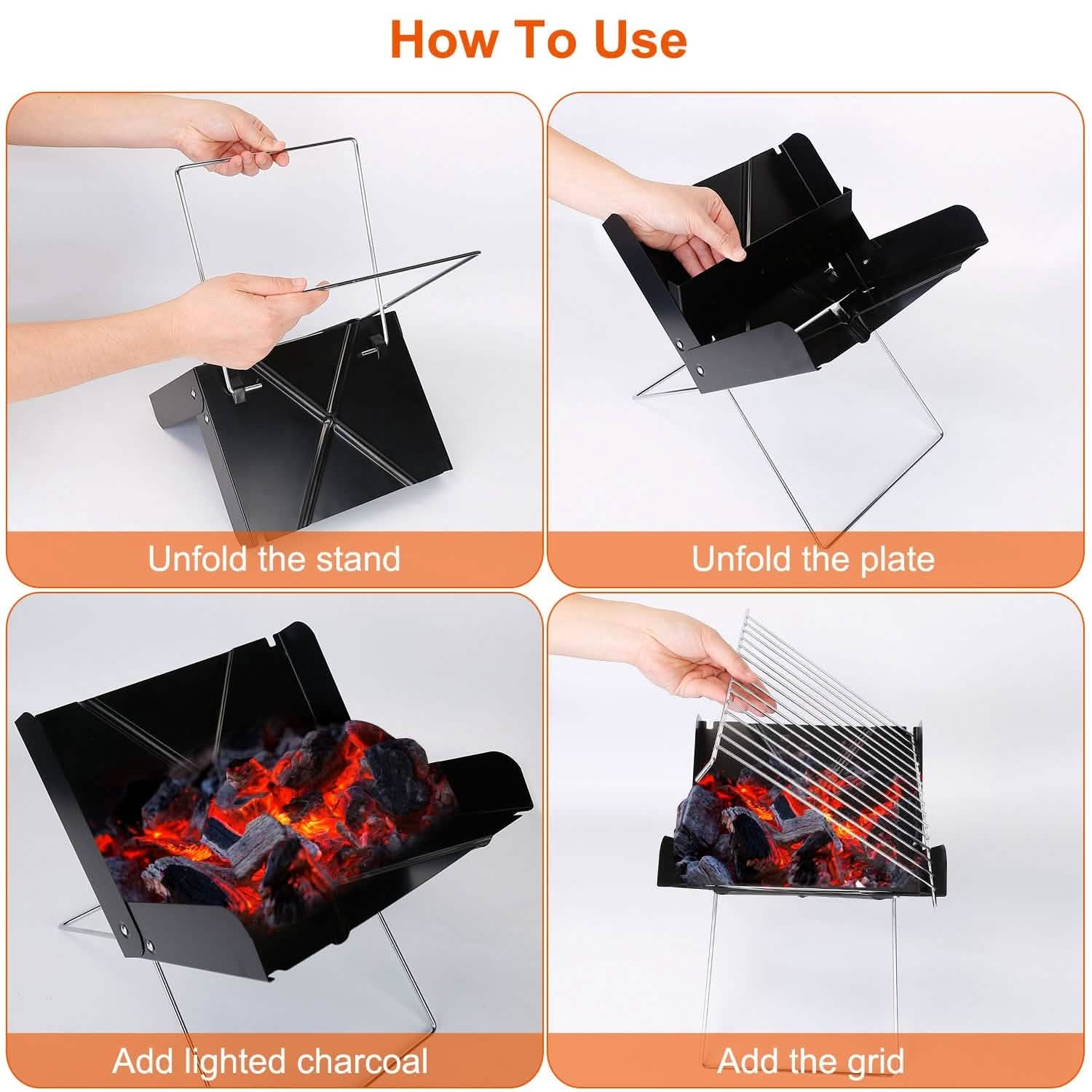 How To Use

Unfold the stand

Unfold the plate

Add lighted charcoal

Add the grid