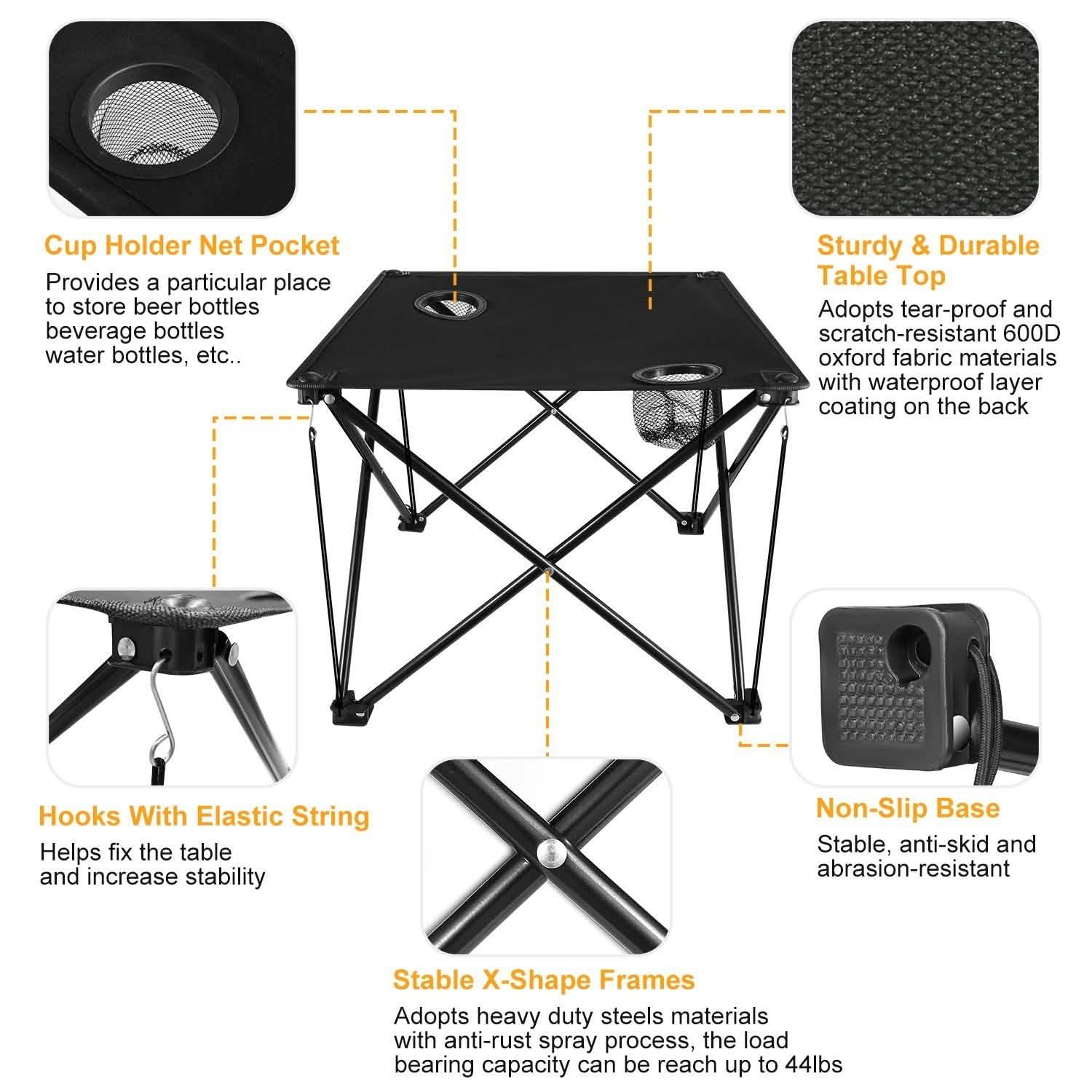 Cup Holder Net Pocket

Provides a particular place to store beer bottles beverage bottles water bottles, etc..

Sturdy & Durable Table Top

Adopts tear-proof and scratch-resistant 600D oxford fabric materials with waterproof layer coating on the back

Hooks With Elastic String

Helps fix the table and increase stability

Non-Slip Base

Stable, anti-skid and abrasion-resistant

Stable X-Shape Frames

Adopts heavy duty steels materials with anti-rust spray process, the load bearing capacity can be reach up to 44lbs