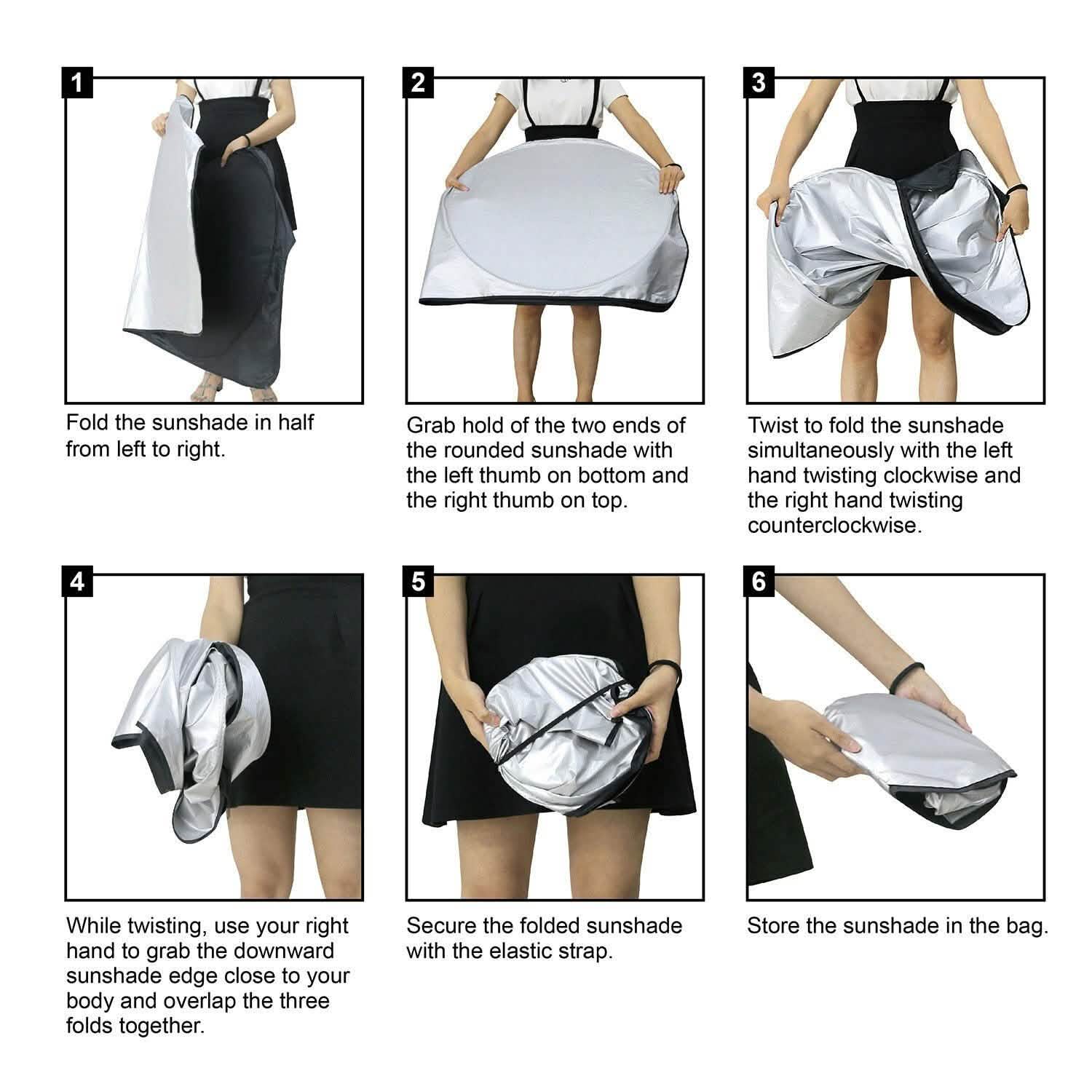 1

Fold the sunshade in half from left to right.

2

Grab hold of the two ends of the rounded sunshade with the left thumb on bottom and the right thumb on top.

3

Twist to fold the sunshade simultaneously with the left hand twisting clockwise and the right hand twisting counterclockwise.

4

While twisting, use your right hand to grab the downward sunshade edge close to your body and overlap the three folds together.

5

Secure the folded sunshade with the elastic strap.

6

Store the sunshade in the bag.