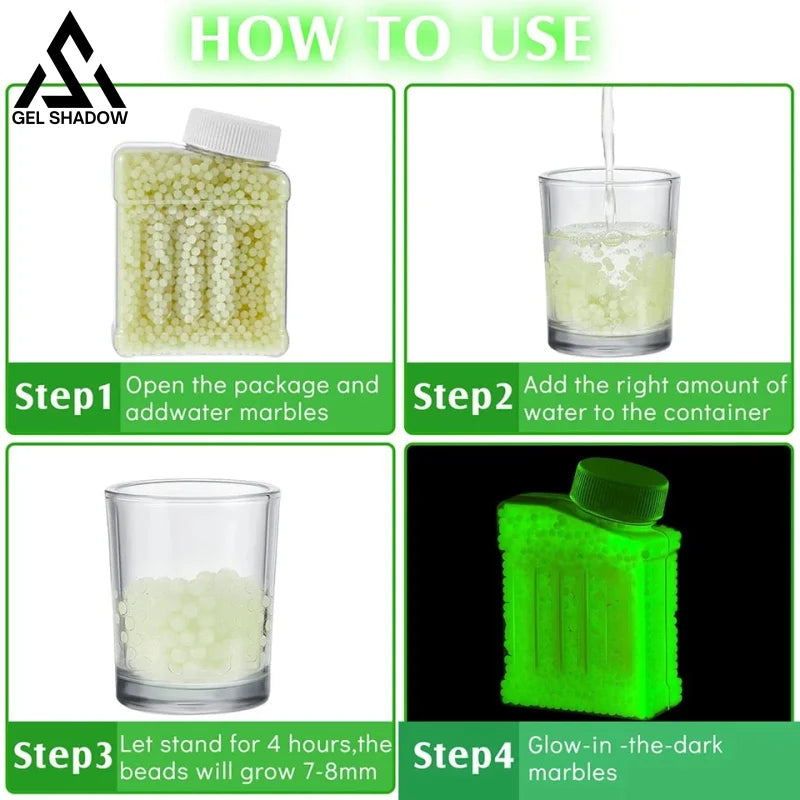 GEL SHADOW

HOW TO USE

Step1 Open the package and addwater marbles

Step2 Add the right amount of water to the container

Step3 Let stand for 4 hours,the beads will grow 7-8mm

Step4 Glow-in -the-dark marbles