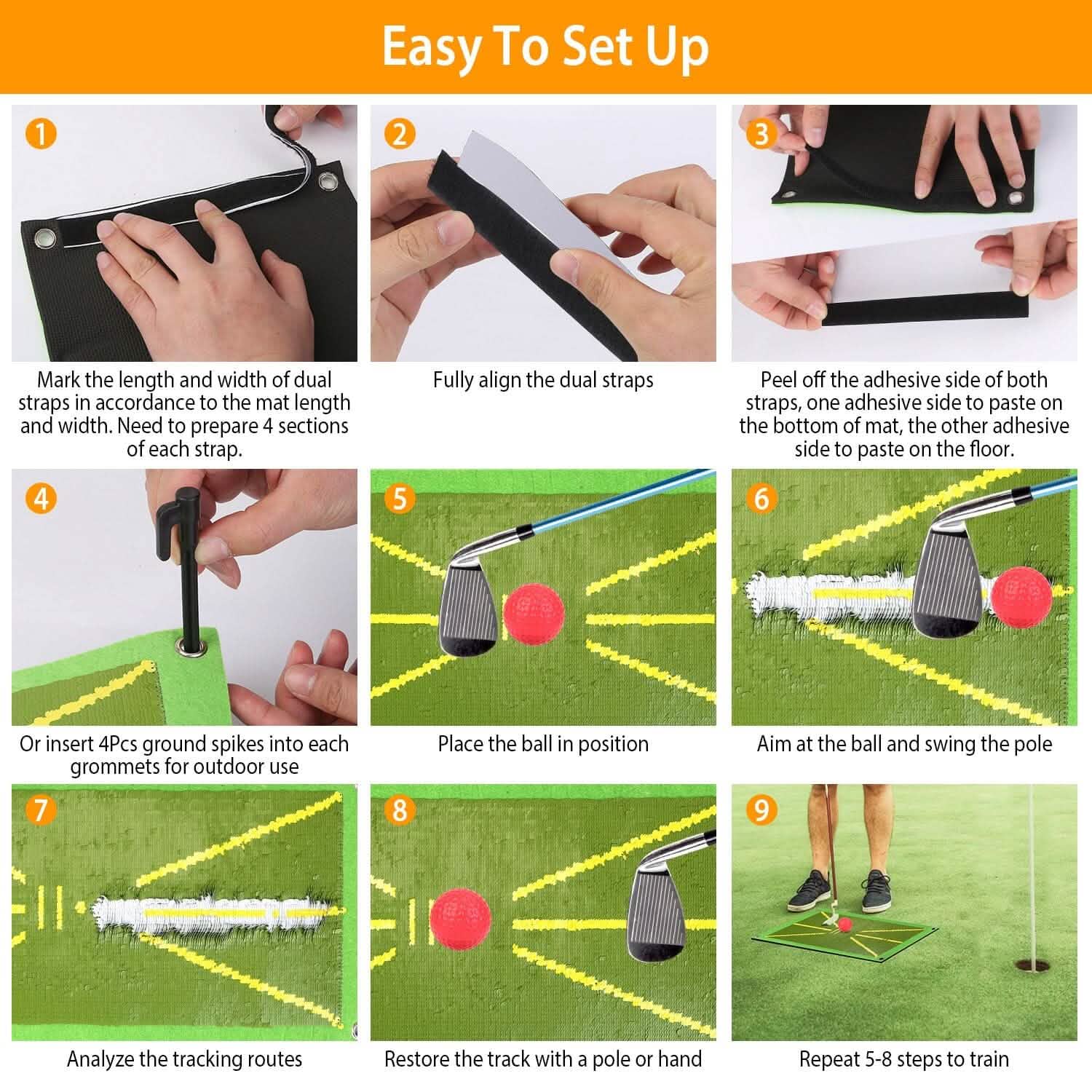 Easy To Set Up

1

Mark the length and width of dual straps in accordance to the mat length and width. Need to prepare 4 sections of each strap.

2

Fully align the dual straps

3

Peel off the adhesive side of both straps, one adhesive side to paste on the bottom of mat, the other adhesive side to paste on the floor.

4

Or insert 4Pcs ground spikes into each grommets for outdoor use

5

Place the ball in position

6

Aim at the ball and swing the pole

7

Analyze the tracking routes

8

Restore the track with a pole or hand

9

Repeat 5-8 steps to train