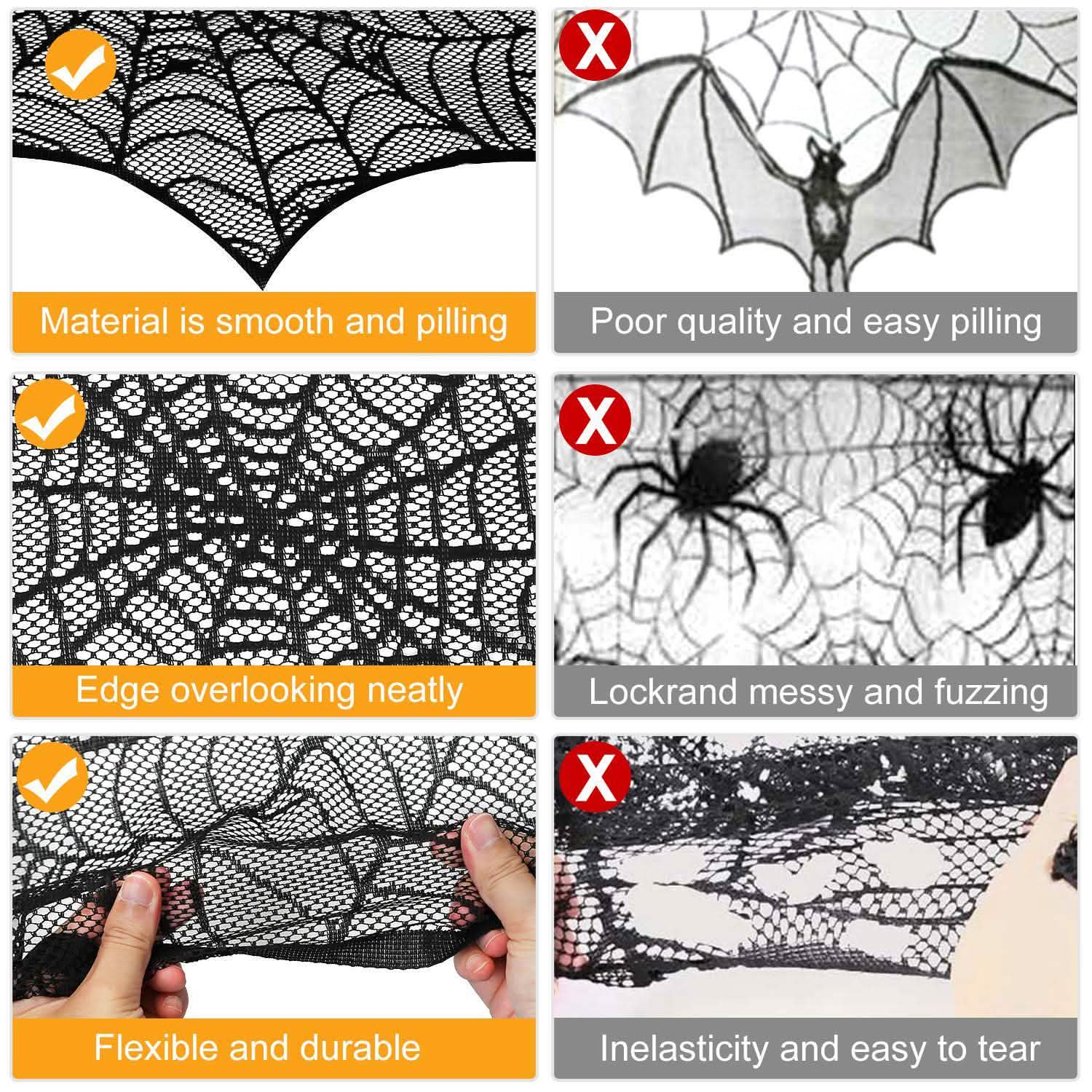 X

Material is smooth and pilling

Poor quality and easy pilling

X

Edge overlooking neatly

Lockrand messy and fuzzing

X

Flexible and durable

Inelasticity and easy to tear