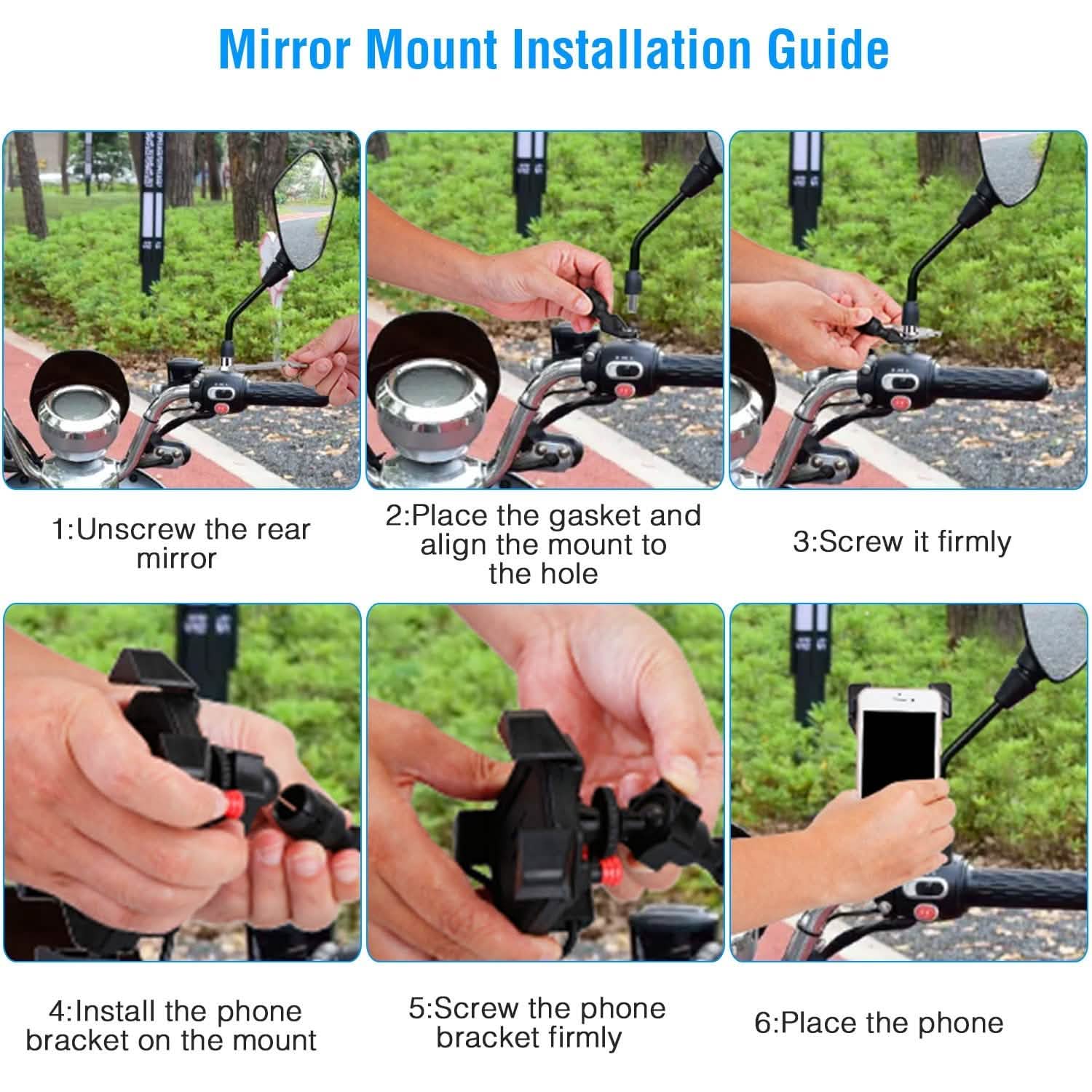 Mirror Mount Installation Guide

1:Unscrew the rear mirror

2:Place the gasket and align the mount to the hole

3:Screw it firmly

4:Install the phone bracket on the mount

5:Screw the phone bracket firmly

6:Place the phone