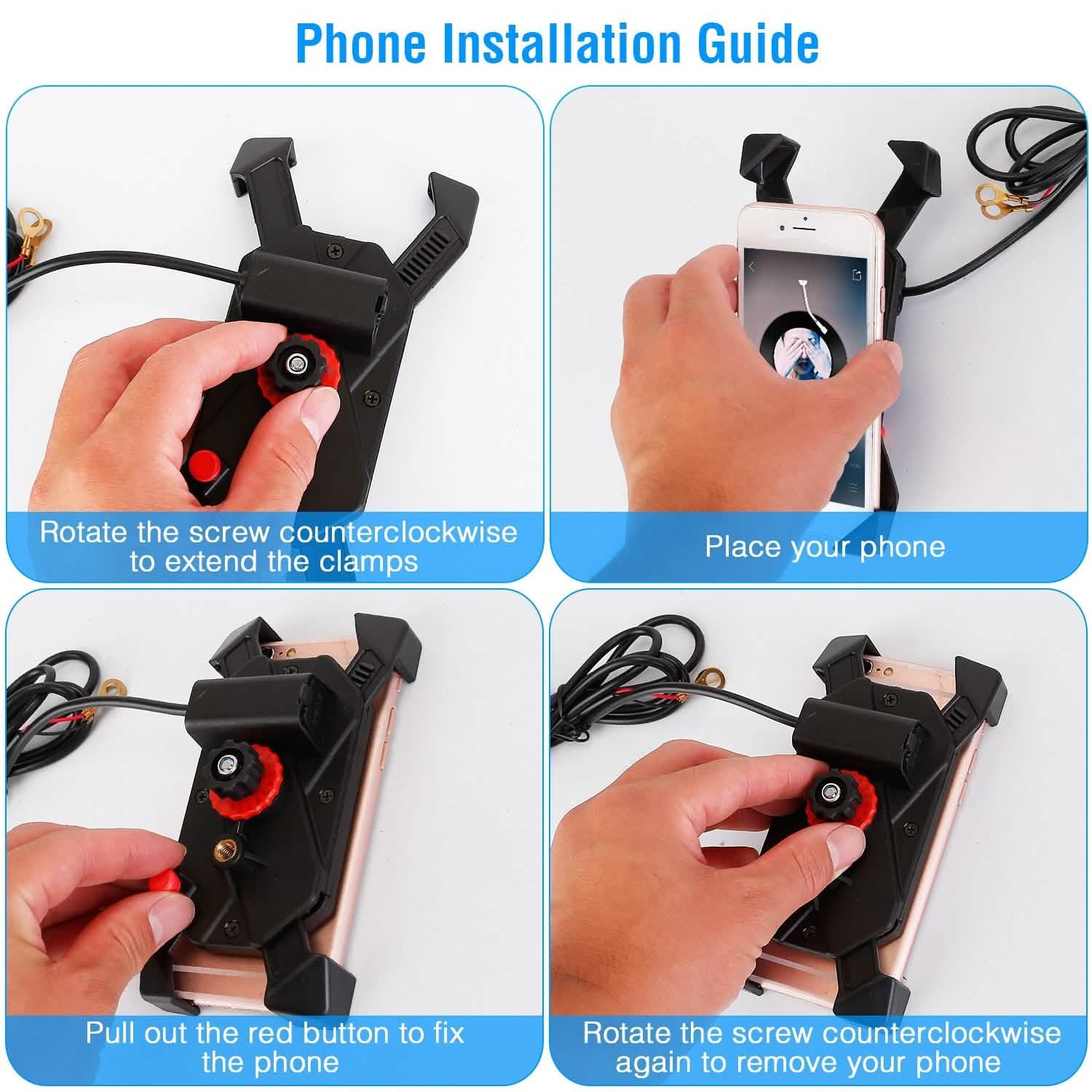 Phone Installation Guide

Rotate the screw counterclockwise to extend the clamps

Place your phone

Pull out the red button to fix the phone

Rotate the screw counterclockwise again to remove your phone