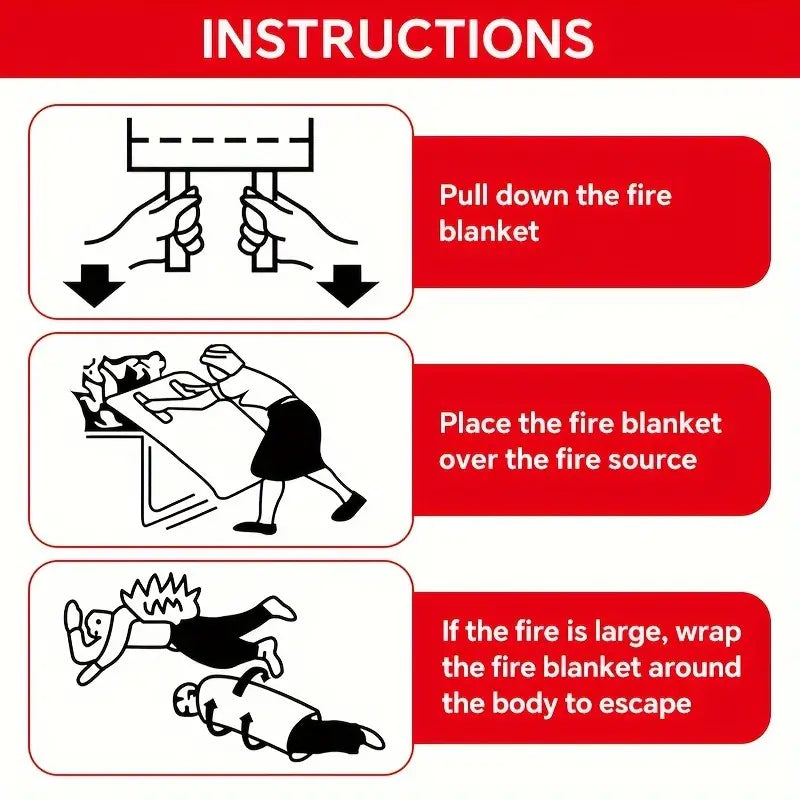 INSTRUCTIONS

Pull down the fire blanket

Place the fire blanket over the fire source

If the fire is large, wrap the fire blanket around the body to escape