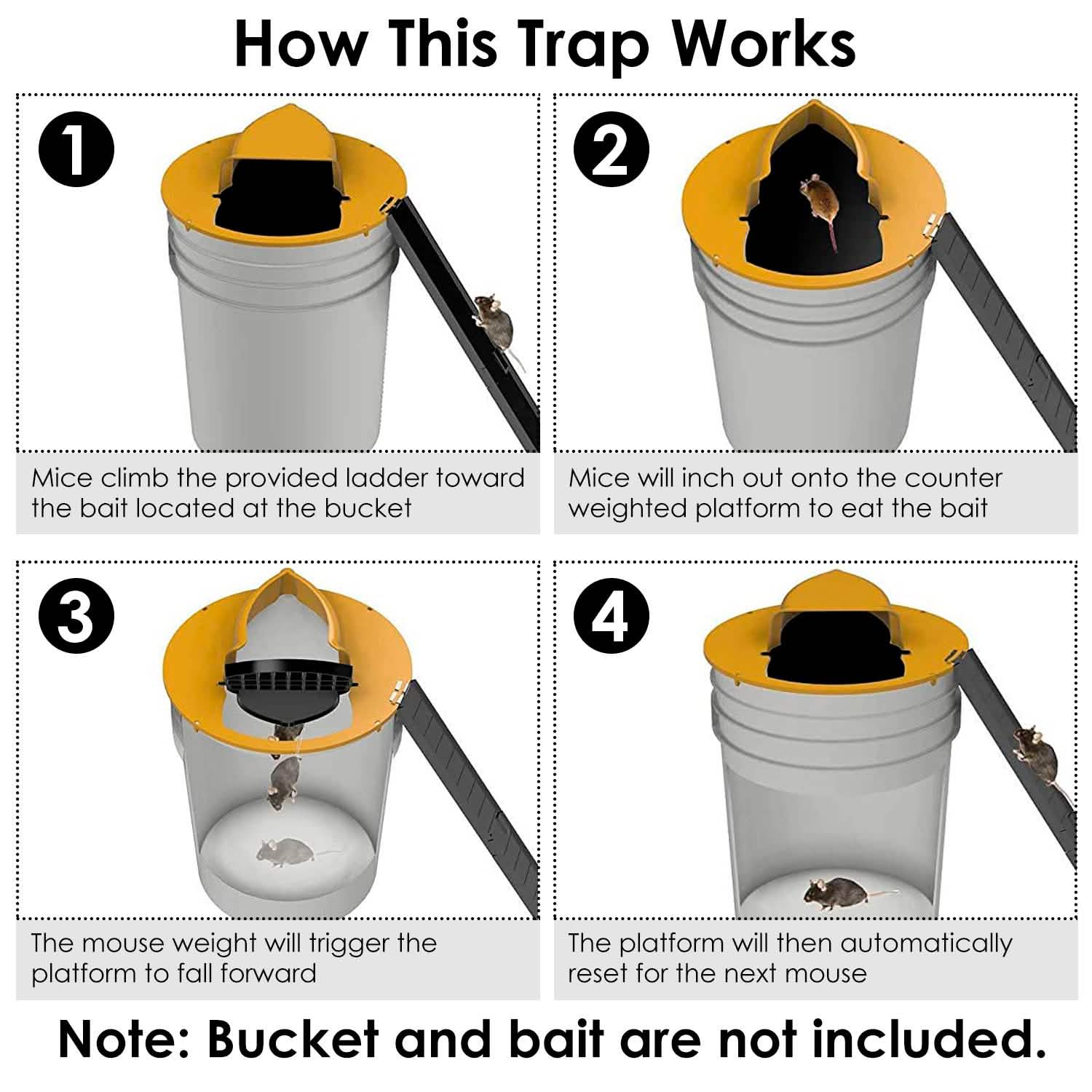 How This Trap Works

1

Mice climb the provided ladder toward the bait located at the bucket

2

Mice will inch out onto the counter weighted platform to eat the bait

3

The mouse weight will trigger the platform to fall forward

4

The platform will then automatically reset for the next mouse

Note: Bucket and bait are not included.