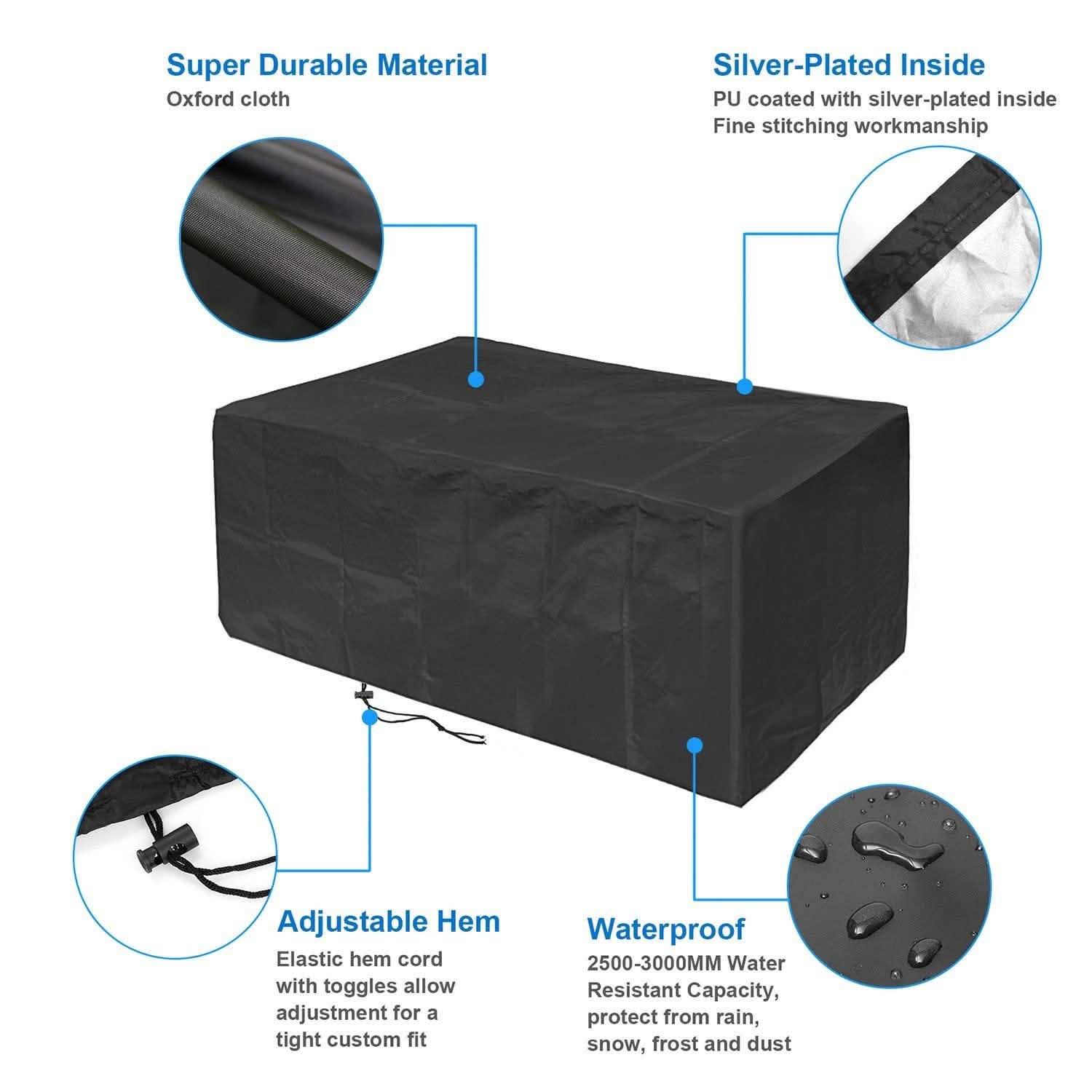 Super Durable Material
Oxford cloth

Silver-Plated Inside
PU coated with silver-plated inside
Fine stitching workmanship

Adjustable Hem
Elastic hem cord with toggles allow adjustment for a tight custom fit

Waterproof
2500-3000MM Water Resistant Capacity, protect from rain, snow, frost and dust