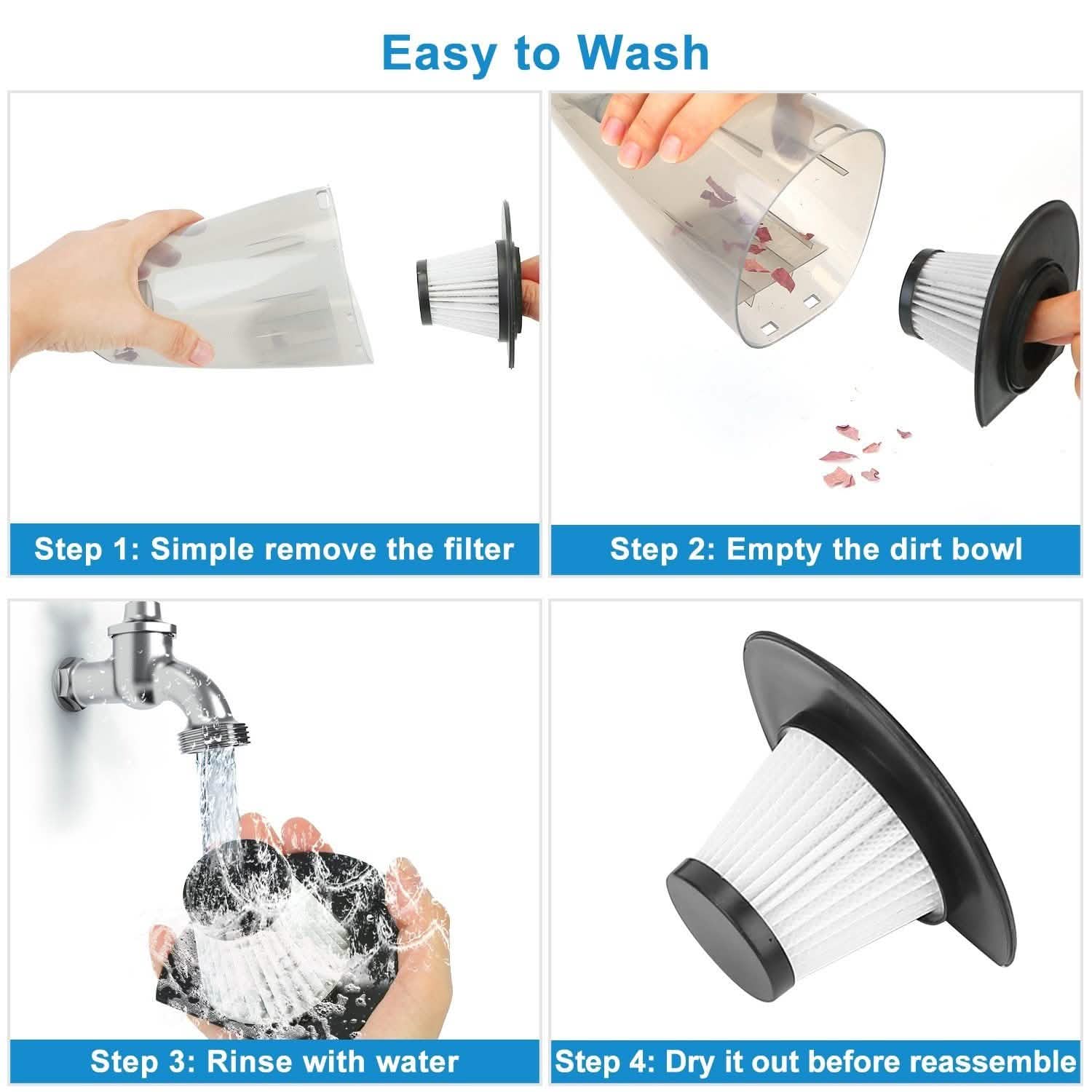 Easy to Wash

Step 1: Simple remove the filter

Step 2: Empty the dirt bowl

Step 3: Rinse with water

Step 4: Dry it out before reassemble