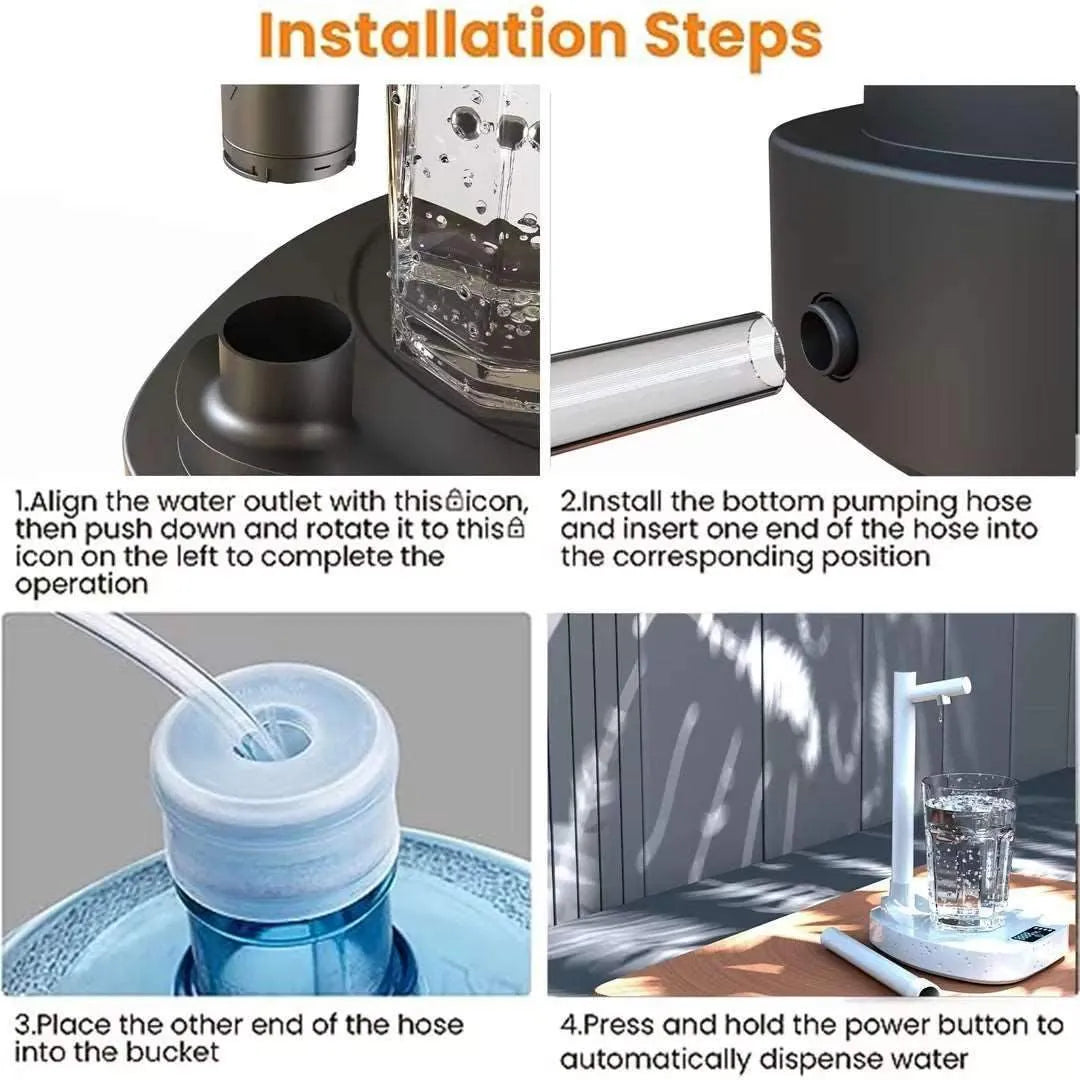 Installation Steps

1.Align the water outlet with this icon, then push down and rotate it to this icon on the left to complete the operation

2.Install the bottom pumping hose and insert one end of the hose into the corresponding position

3.Place the other end of the hose into the bucket

4.Press and hold the power button to automatically dispense water