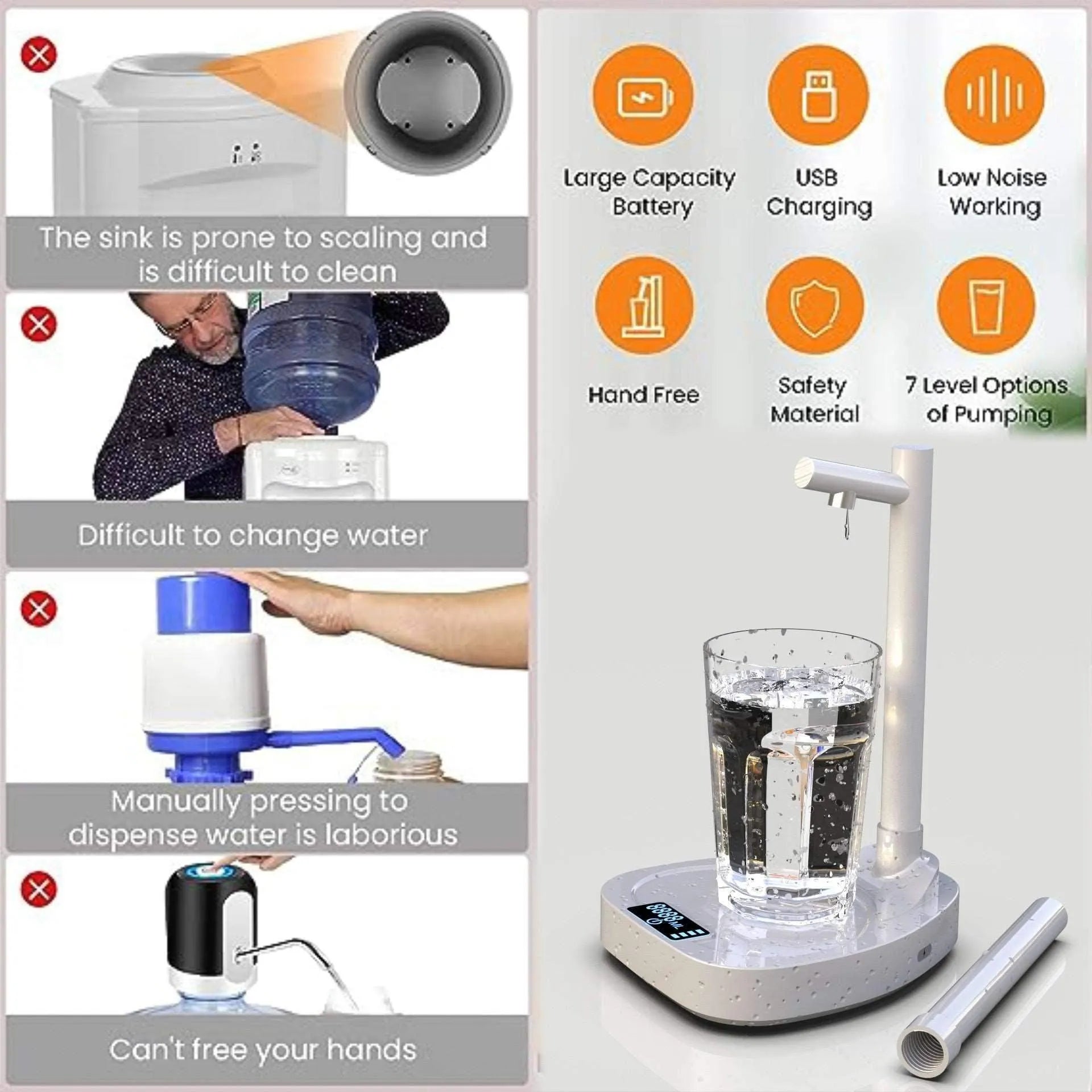 The sink is prone to scaling and is difficult to clean

Difficult to change water

Manually pressing to dispense water is laborious

Can't free your hands

Large Capacity Battery

USB Charging

Low Noise Working

Hand Free

Safety Material

7 Level Options of Pumping

8888 ML