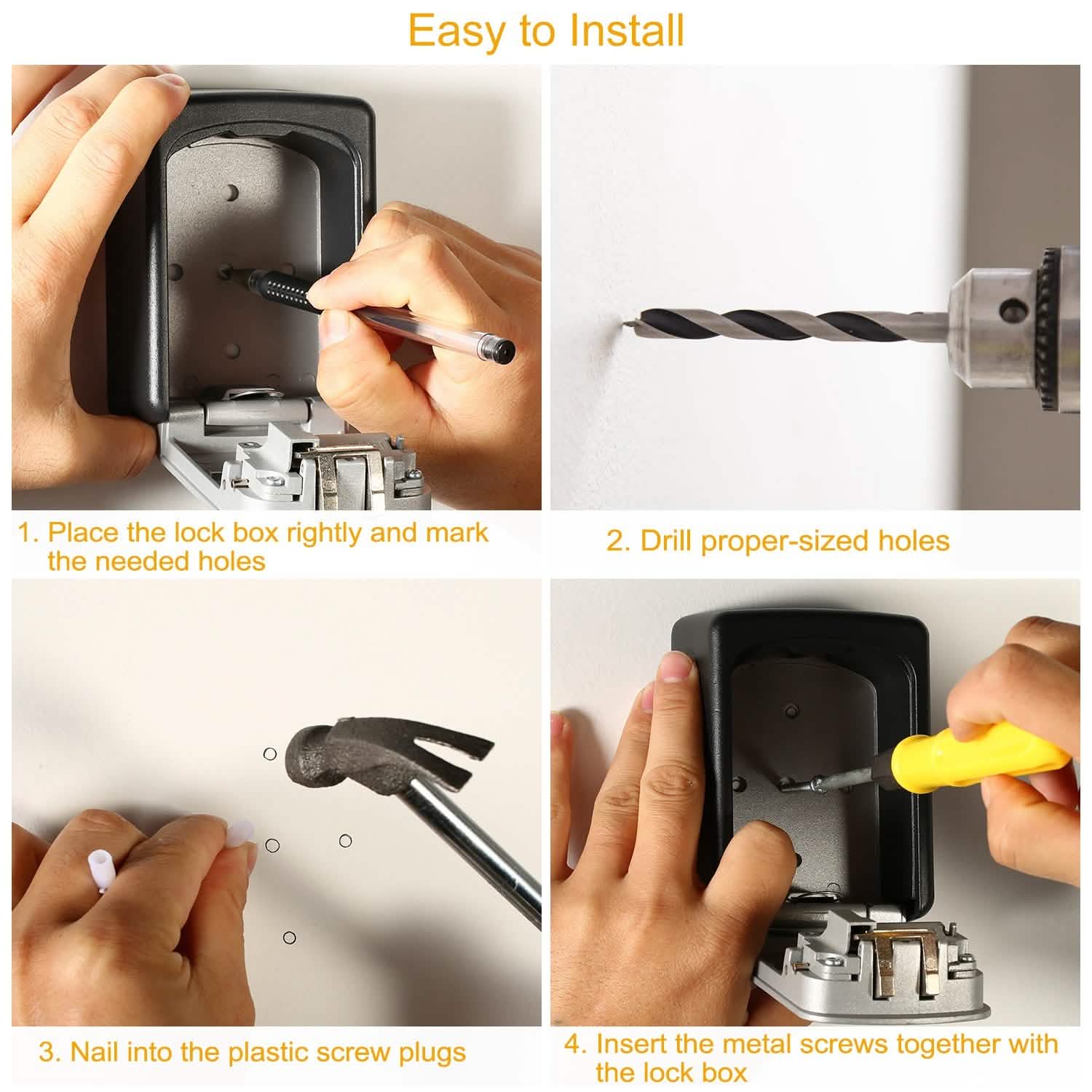 Easy to Install

1. Place the lock box rightly and mark the needed holes

2. Drill proper-sized holes

3. Nail into the plastic screw plugs

4. Insert the metal screws together with the lock box